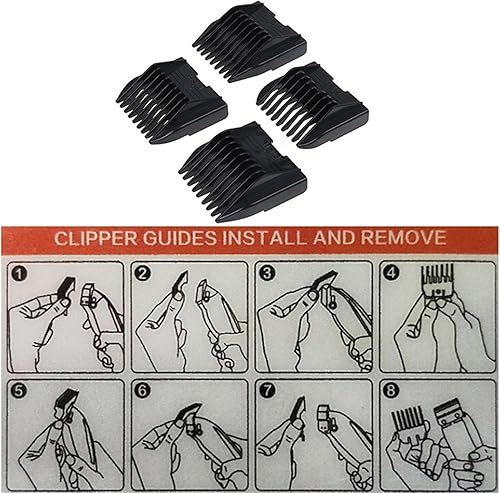 CLIPPER GUIDES INSTALL AND REMOVE

1

2

3

4

5

6

7

8