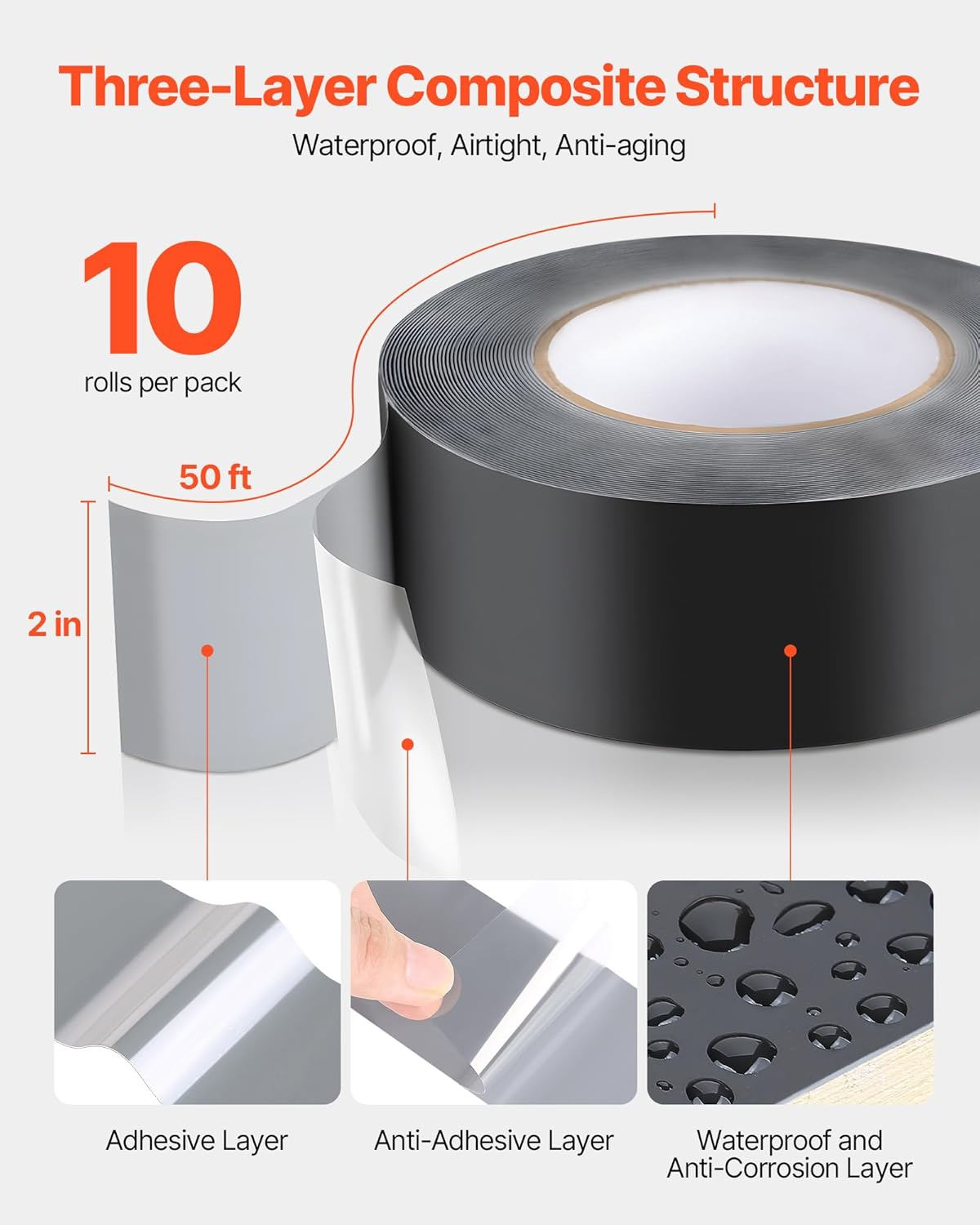 Three-Layer Composite Structure

Waterproof, Airtight, Anti-aging

10
rolls per pack

50 ft

2 in

Adhesive Layer

Anti-Adhesive Layer

Waterproof and Anti-Corrosion Layer