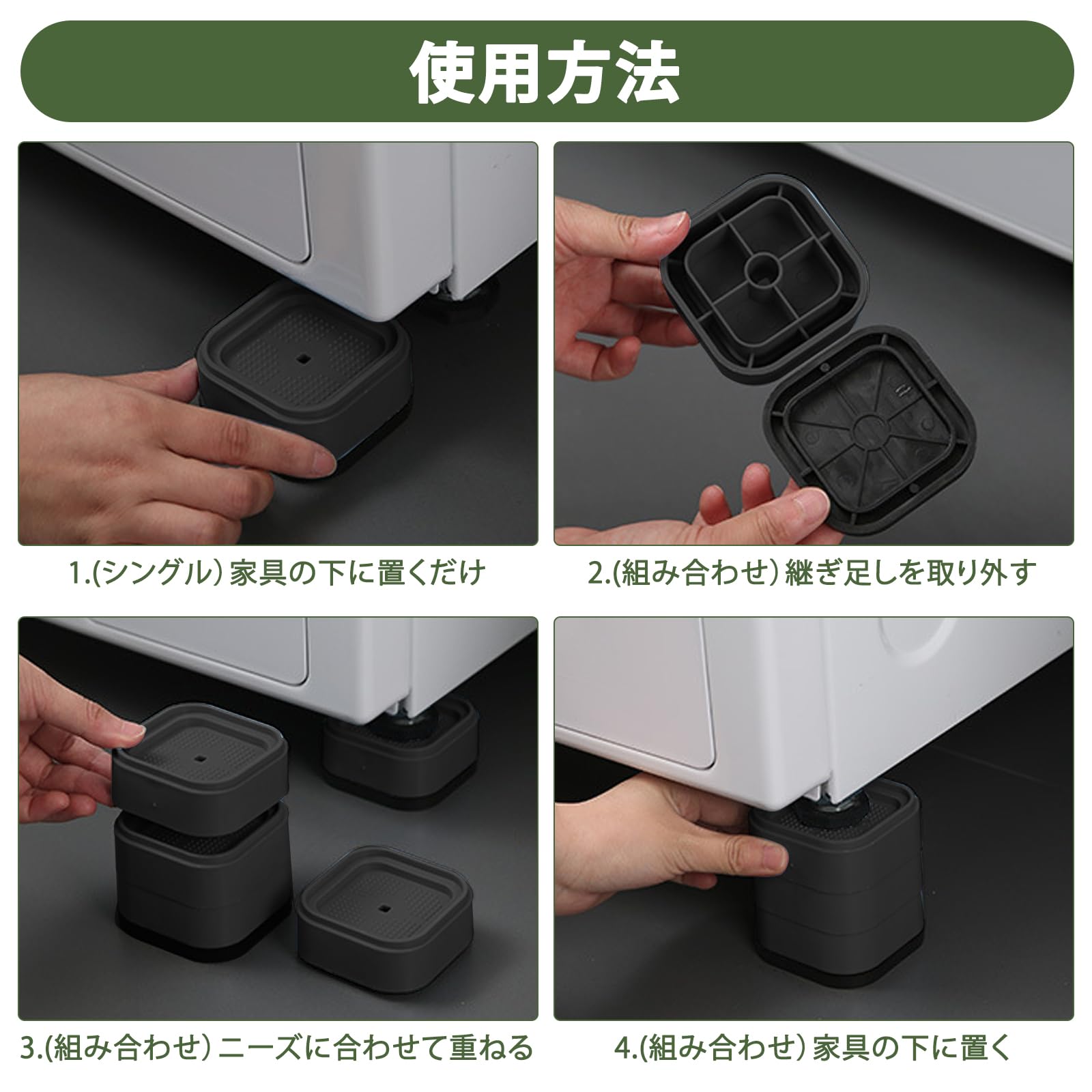 使用方法

1.(シングル) 家具の下に置くだけ

2.(組み合わせ) 継ぎ足しを取り外す

3.(組み合わせ) ニーズに合わせて重ねる

4.(組み合わせ) 家具の下に置く