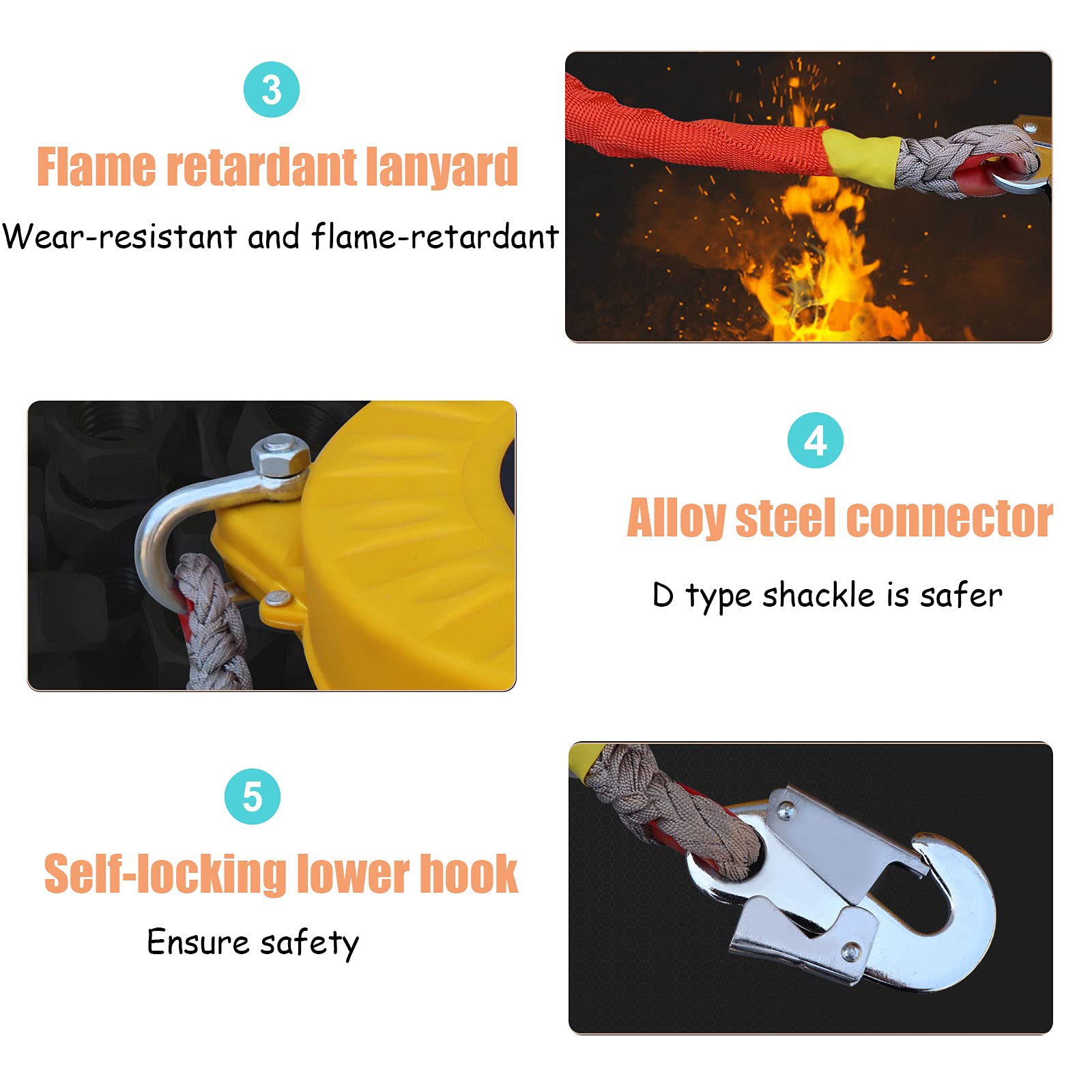 3

Flame retardant lanyard

Wear-resistant and flame-retardant

4

Alloy steel connector

D type shackle is safer

5

Self-locking lower hook

Ensure safety