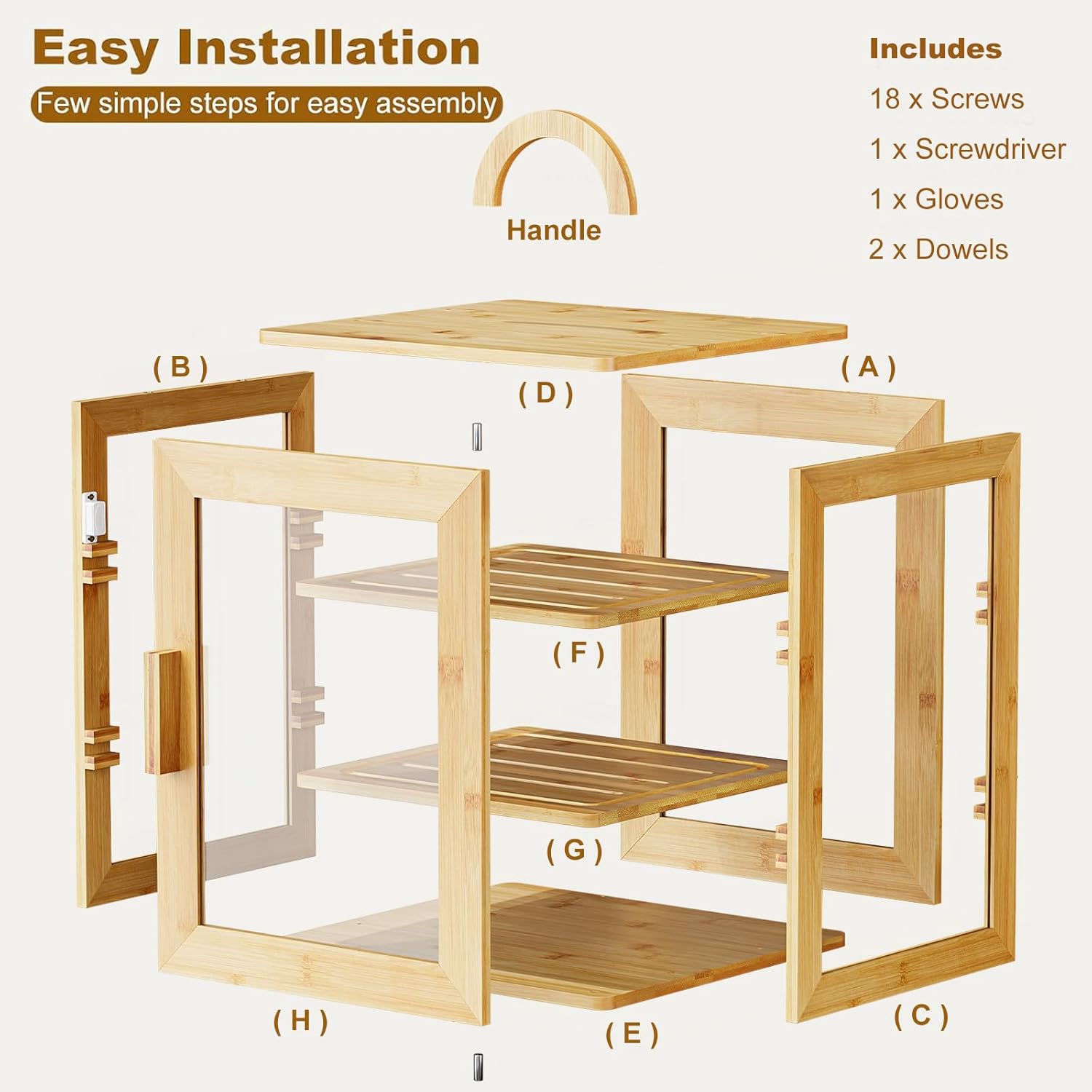 Easy Installation

Few simple steps for easy assembly

Includes

18 x Screws

1 x Screwdriver

1 x Gloves

2 x Dowels

Handle

( B )

( D )

( A )

( F )

( G )

( H )

( E )

( C )