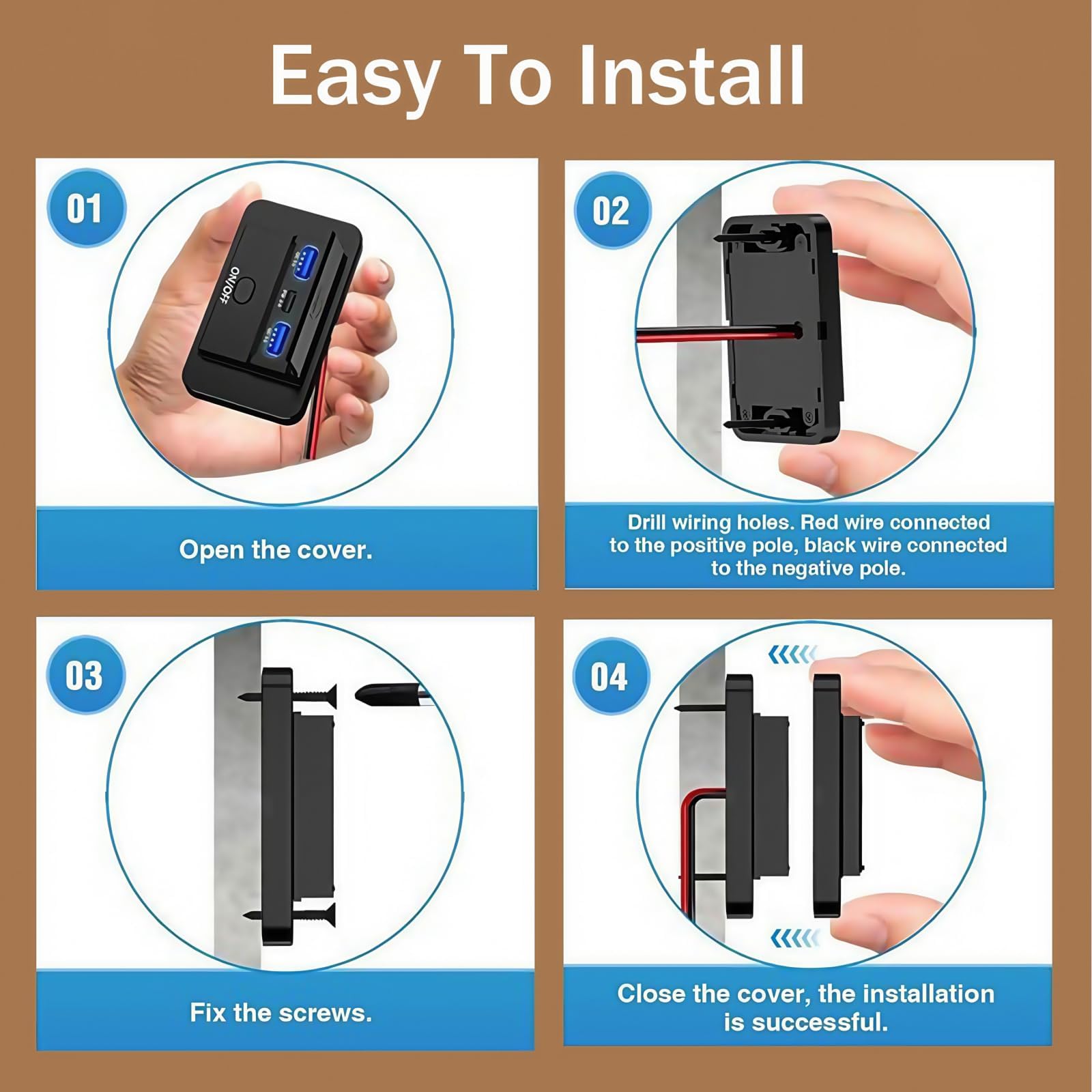 Easy To Install

01

ON/OFF

Open the cover.

02

Drill wiring holes. Red wire connected to the positive pole, black wire connected to the negative pole.

03

Fix the screws.

04

Close the cover, the installation is successful.