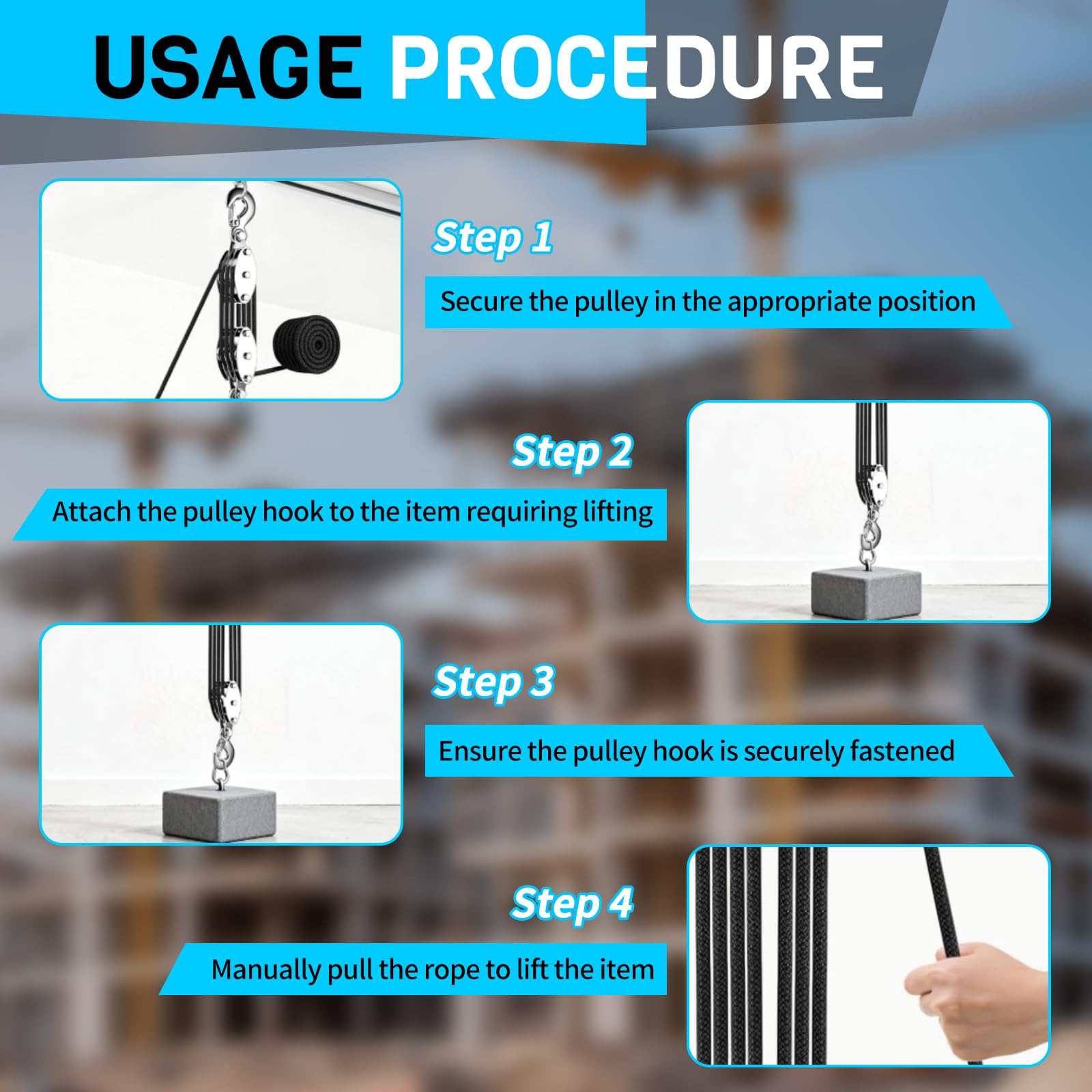 USAGE PROCEDURE

Step 1

Secure the pulley in the appropriate position

Step 2

Attach the pulley hook to the item requiring lifting

Step 3

Ensure the pulley hook is securely fastened

Step 4

Manually pull the rope to lift the item