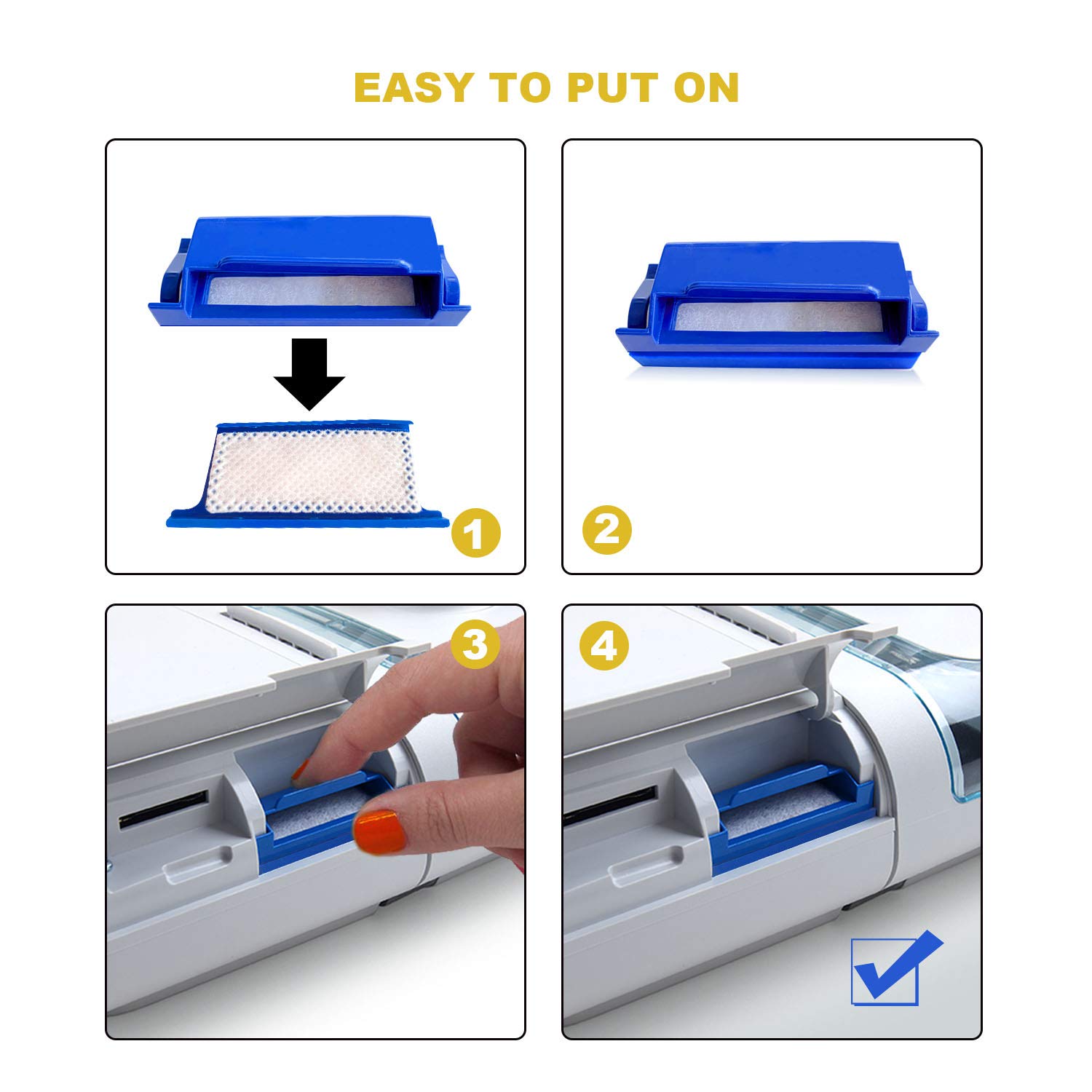 EASY TO PUT ON

1

2

3

4