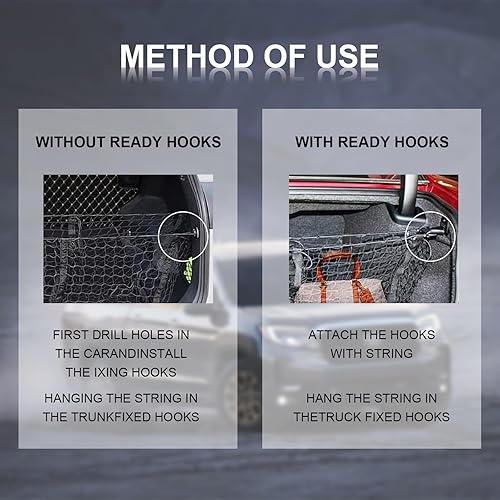 METHOD OF USE

WITHOUT READY HOOKS

FIRST DRILL HOLES IN THE CARANDINSTALL THE IXING HOOKS

HANGING THE STRING IN THE TRUNKFIXED HOOKS

WITH READY HOOKS

ATTACH THE HOOKS WITH STRING

HANG THE STRING IN THETRUCK FIXED HOOKS