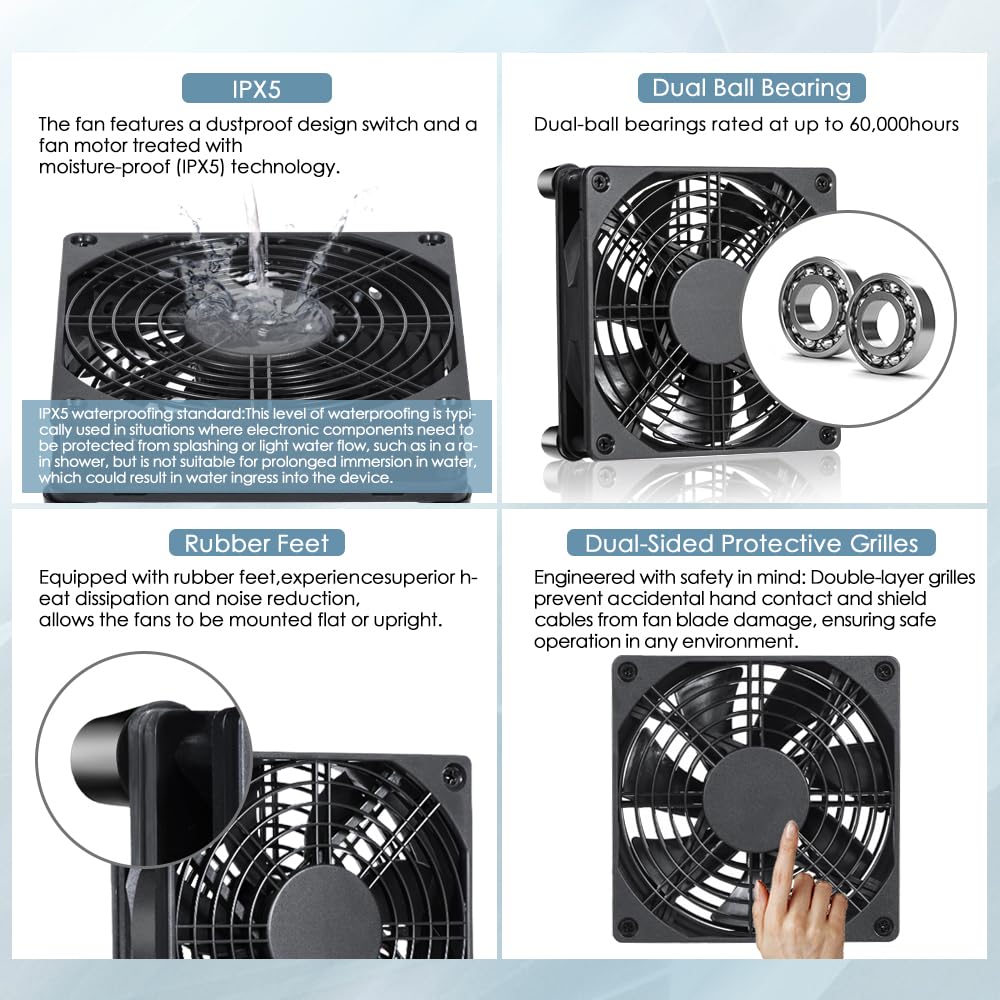 IPX5

The fan features a dustproof design switch and a fan motor treated with moisture-proof (IPX5) technology.

IPX5 waterproofing standard:This level of waterproofing is typically used in situations where electronic components need to be protected from splashing or light water flow, such as in a rain shower, but is not suitable for prolonged immersion in water, which could result in water ingress into the device.

Dual Ball Bearing

Dual-ball bearings rated at up to 60,000hours

Rubber Feet

Equipped with rubber feet,experiencesuperior heat dissipation and noise reduction, allows the fans to be mounted flat or upright.

Dual-Sided Protective Grilles

Engineered with safety in mind: Double-layer grilles prevent accidental hand contact and shield cables from fan blade damage, ensuring safe operation in any environment.