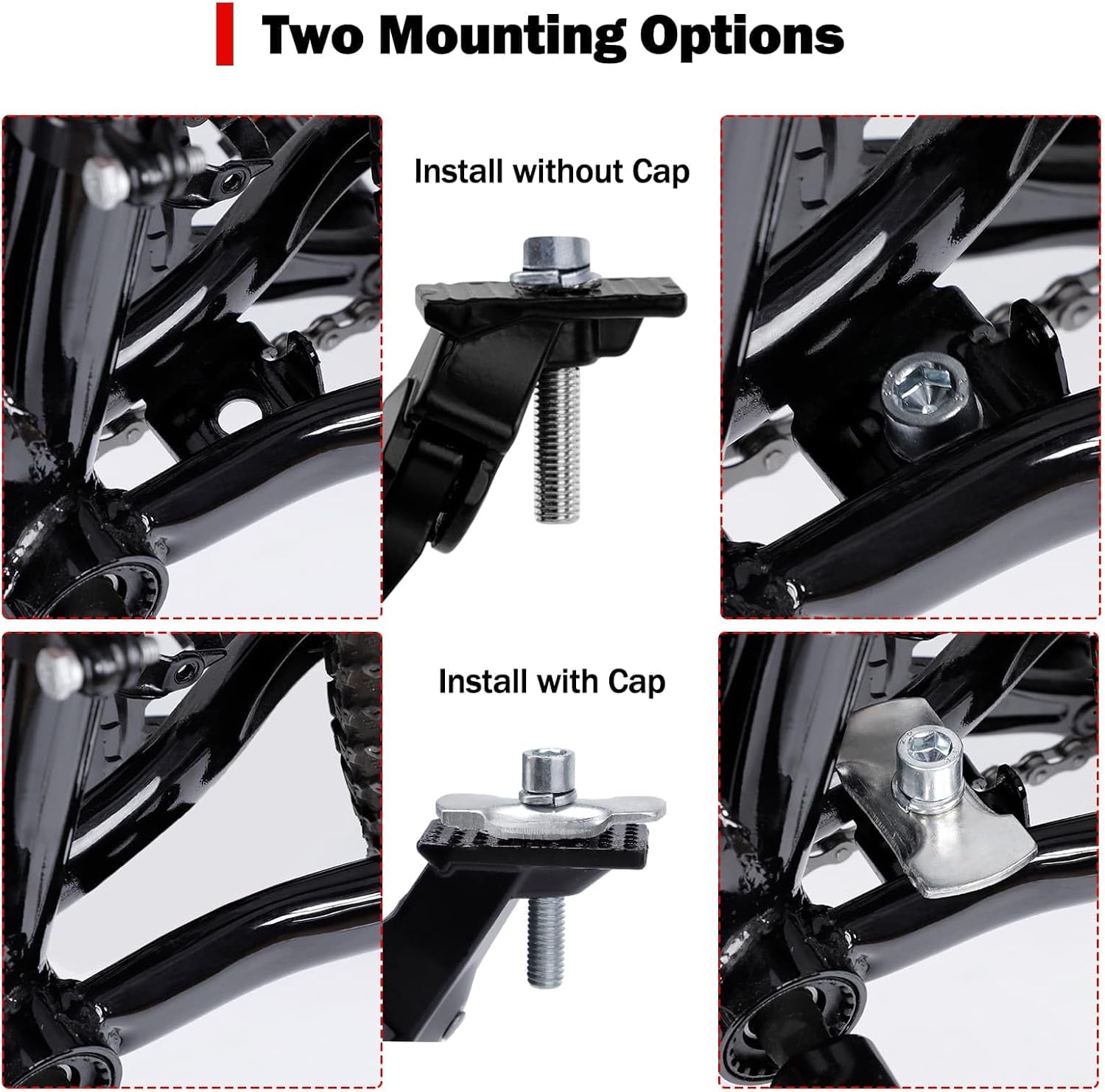 Two Mounting Options

Install without Cap

Install with Cap