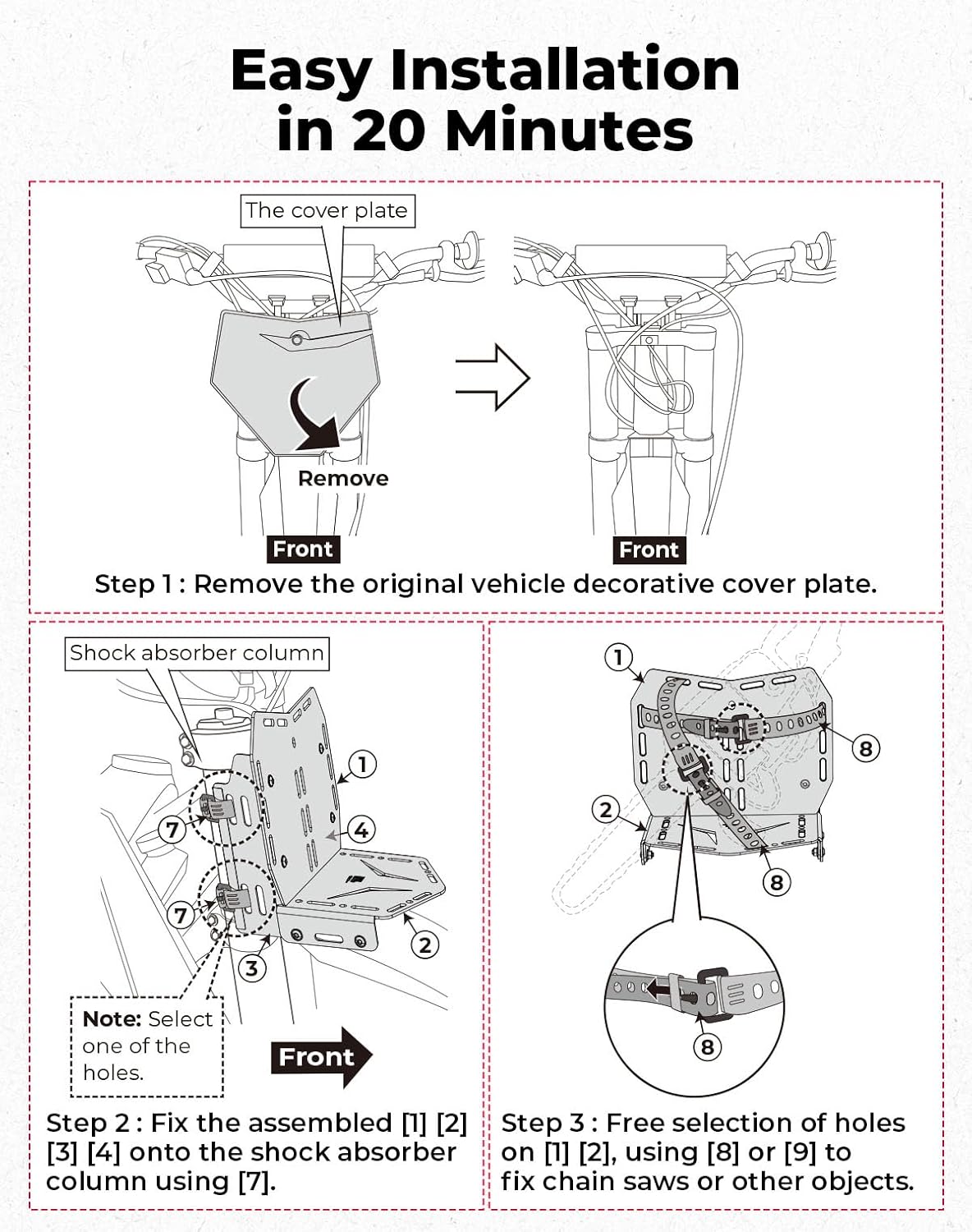 Easy Installation in 20 Minutes

The cover plate

Remove

Front

Front

Step 1 : Remove the original vehicle decorative cover plate.

Shock absorber column

1

4

7

7

2

3

Note: Select one of the holes.

Front

Step 2 : Fix the assembled [1] [2] [3] [4] onto the shock absorber column using [7].

1

8

2

8

8

Step 3 : Free selection of holes on [1] [2], using [8] or [9] to fix chain saws or other objects.