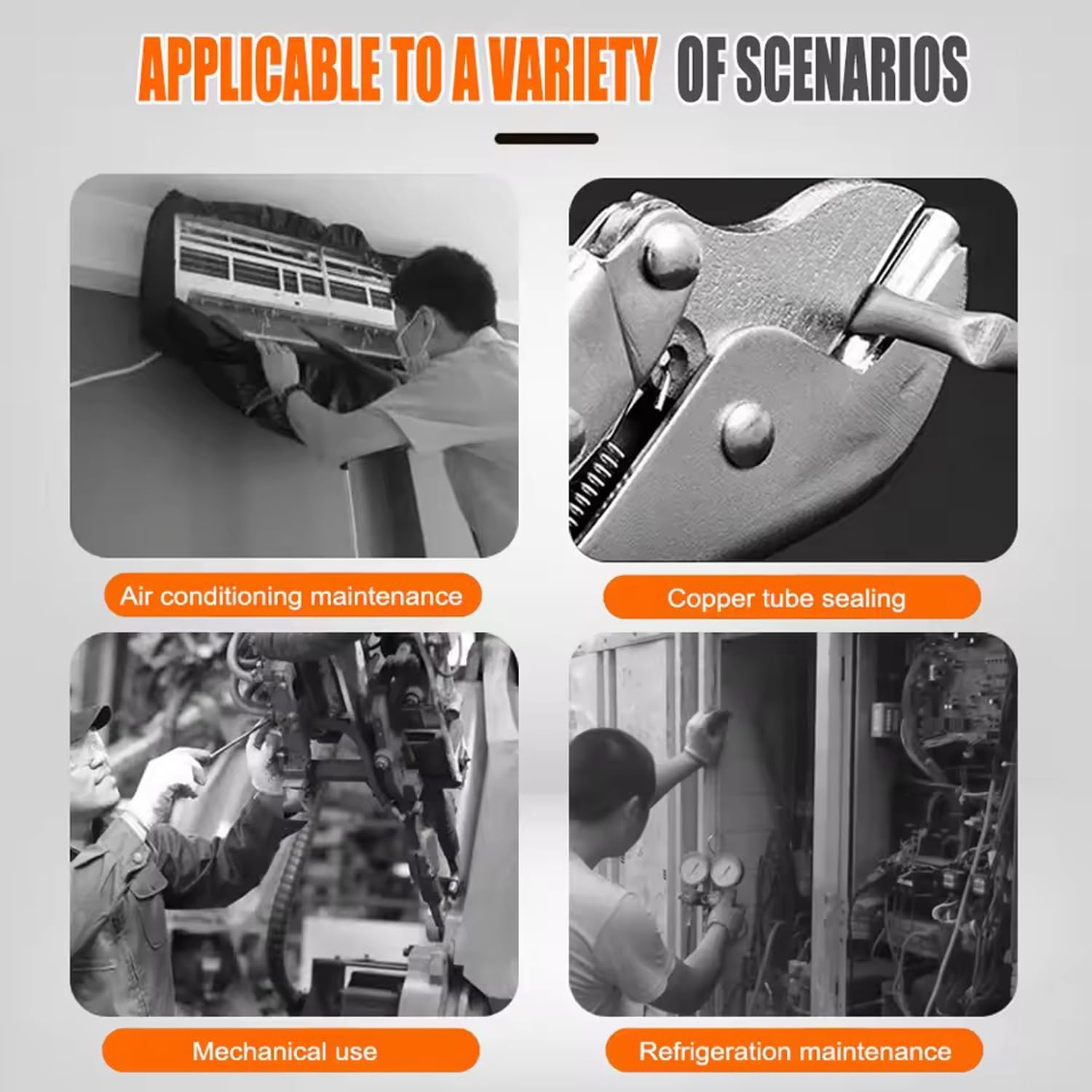 APPLICABLE TO A VARIETY OF SCENARIOS

Air conditioning maintenance

Copper tube sealing

Mechanical use

Refrigeration maintenance