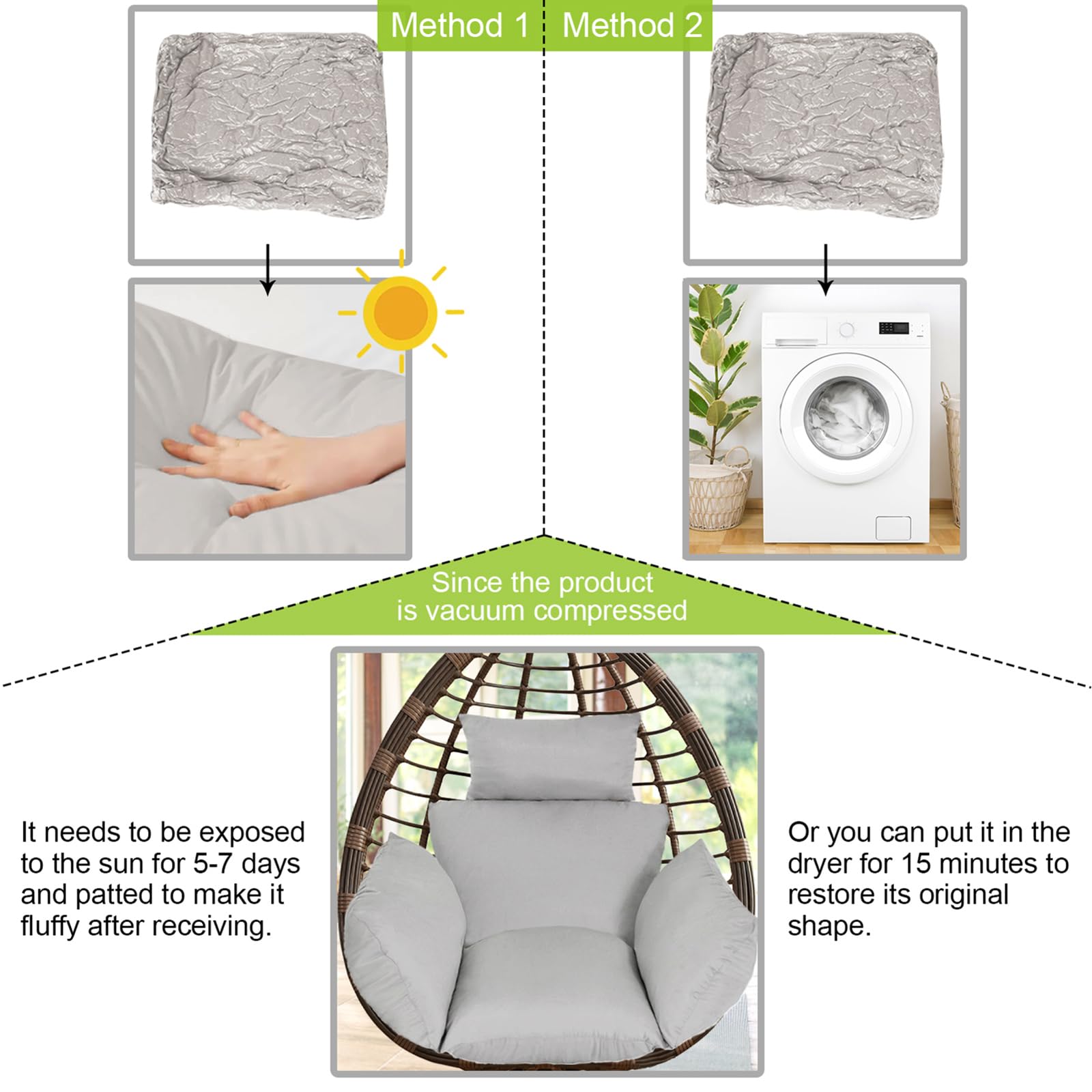 Method 1

Method 2

Since the product is vacuum compressed

It needs to be exposed to the sun for 5-7 days and patted to make it fluffy after receiving.

Or you can put it in the dryer for 15 minutes to restore its original shape.