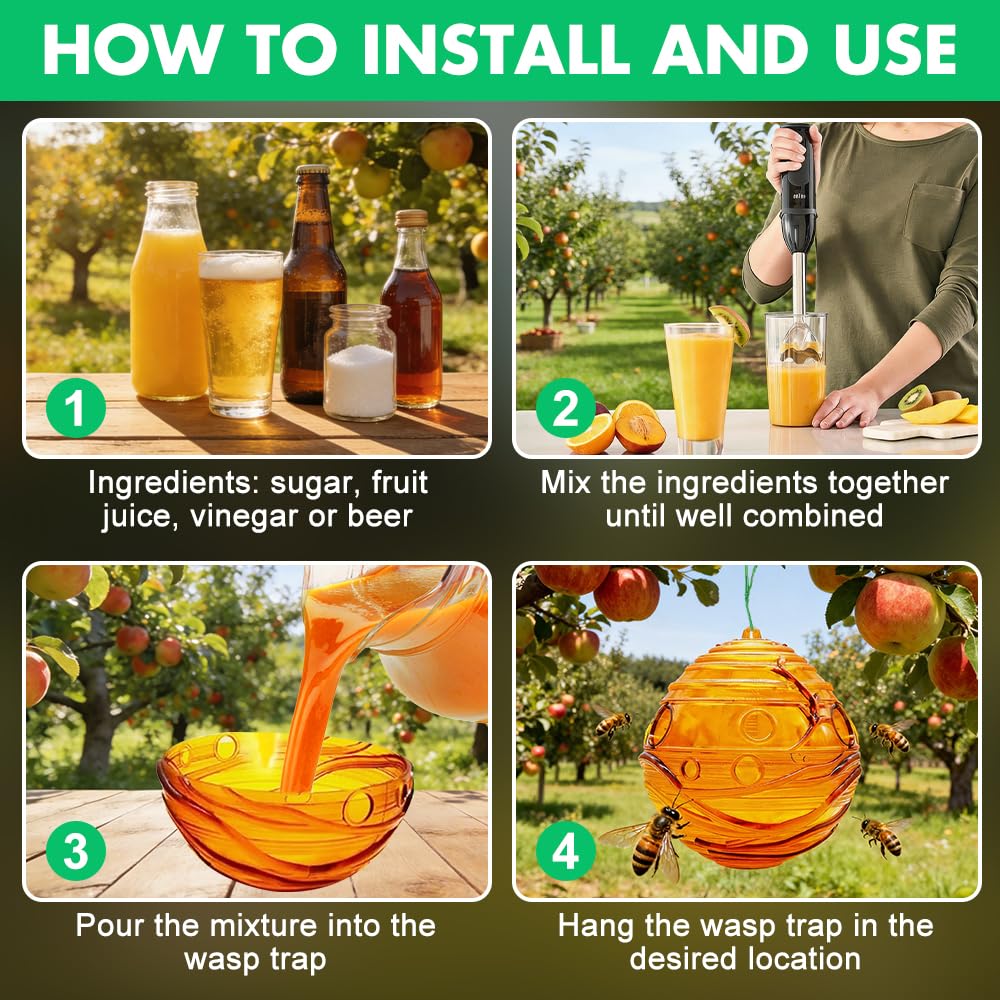 HOW TO INSTALL AND USE

1

Ingredients: sugar, fruit juice, vinegar or beer

2

Mix the ingredients together until well combined

3

Pour the mixture into the wasp trap

4

Hang the wasp trap in the desired location