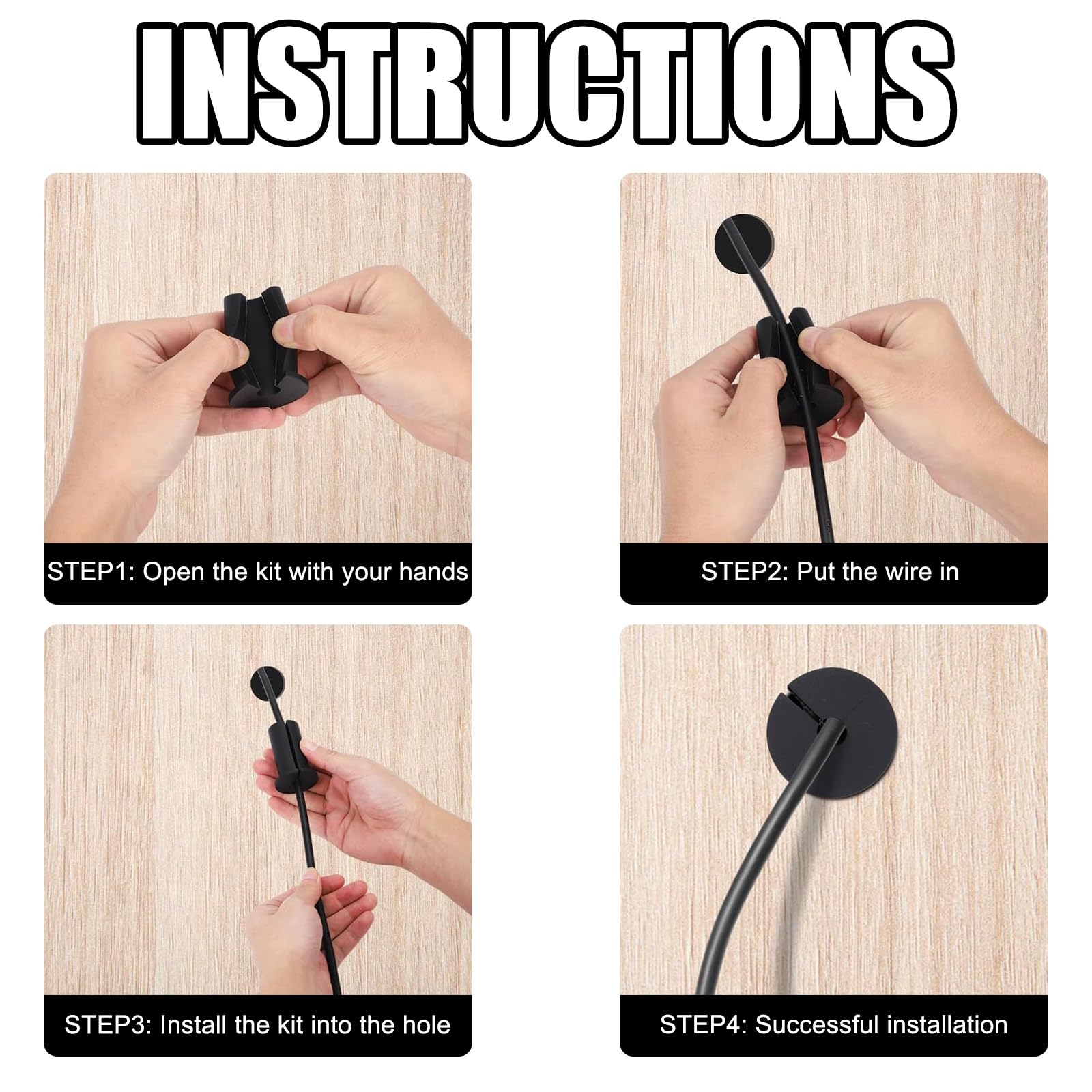 INSTRUCTIONS

STEP1: Open the kit with your hands

STEP2: Put the wire in

STEP3: Install the kit into the hole

STEP4: Successful installation