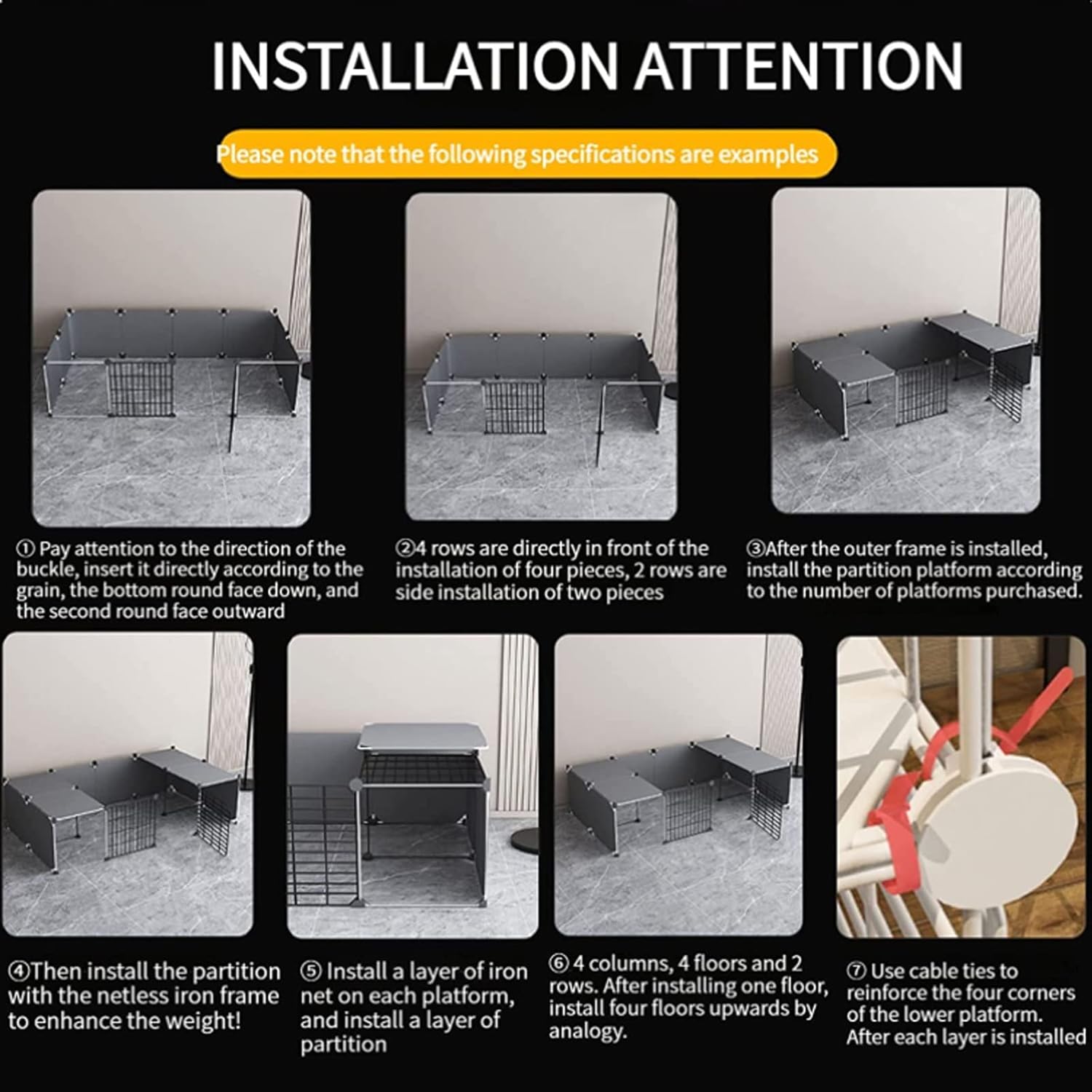 INSTALLATION ATTENTION

Please note that the following specifications are examples

① Pay attention to the direction of the buckle, insert it directly according to the grain, the bottom round face down, and the second round face outward

②4 rows are directly in front of the installation of four pieces, 2 rows are side installation of two pieces

③After the outer frame is installed, install the partition platform according to the number of platforms purchased.

④Then install the partition with the netless iron frame to enhance the weight!

⑤ Install a layer of iron net on each platform, and install a layer of partition

⑥ 4 columns, 4 floors and 2 rows. After installing one floor, install four floors upwards by analogy.

⑦ Use cable ties to reinforce the four corners of the lower platform. After each layer is installed