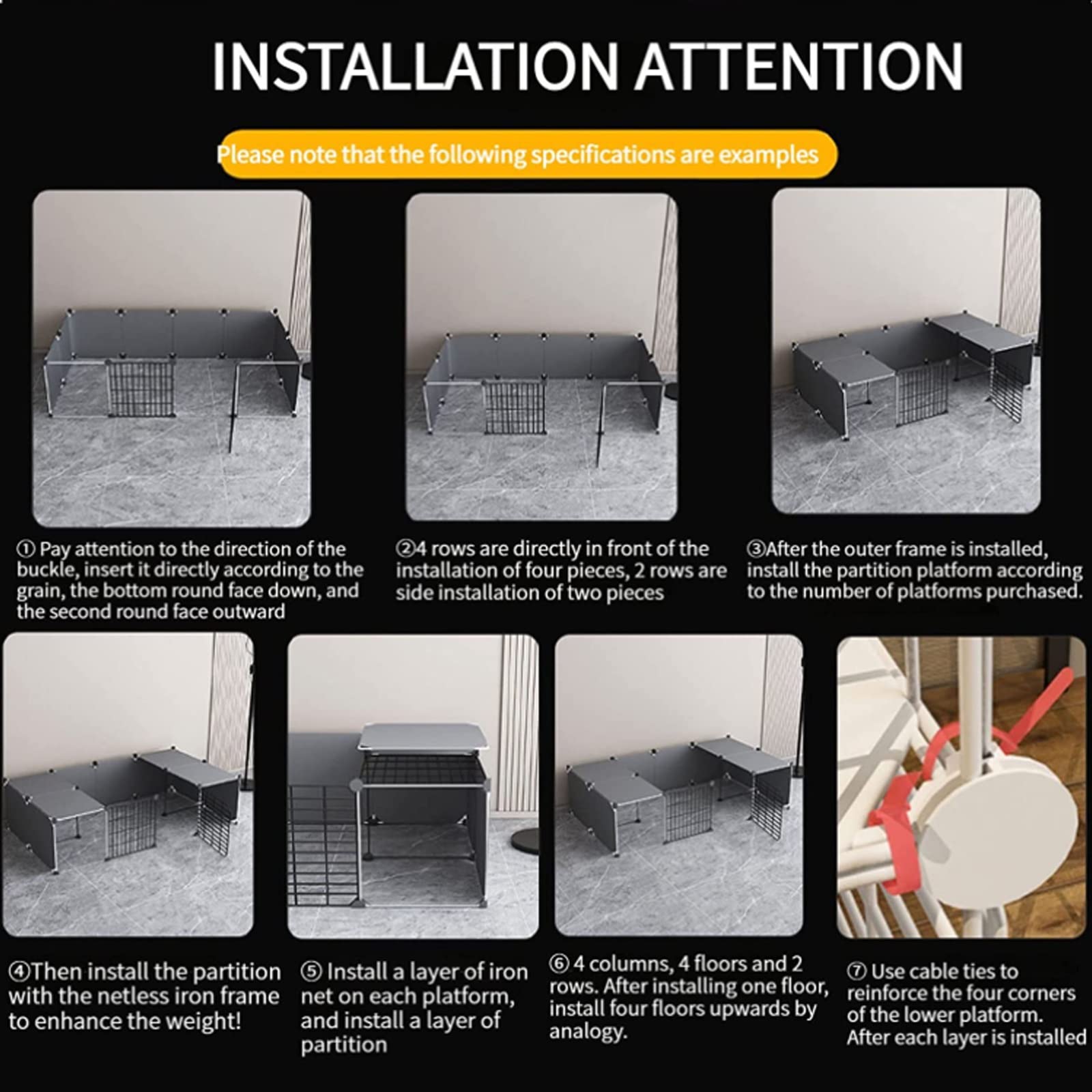 INSTALLATION ATTENTION

Please note that the following specifications are examples

① Pay attention to the direction of the buckle, insert it directly according to the grain, the bottom round face down, and the second round face outward

②4 rows are directly in front of the installation of four pieces, 2 rows are side installation of two pieces

③After the outer frame is installed, install the partition platform according to the number of platforms purchased.

④Then install the partition with the netless iron frame to enhance the weight!

⑤ Install a layer of iron net on each platform, and install a layer of partition

⑥ 4 columns, 4 floors and 2 rows. After installing one floor, install four floors upwards by analogy.

⑦ Use cable ties to reinforce the four corners of the lower platform. After each layer is installed