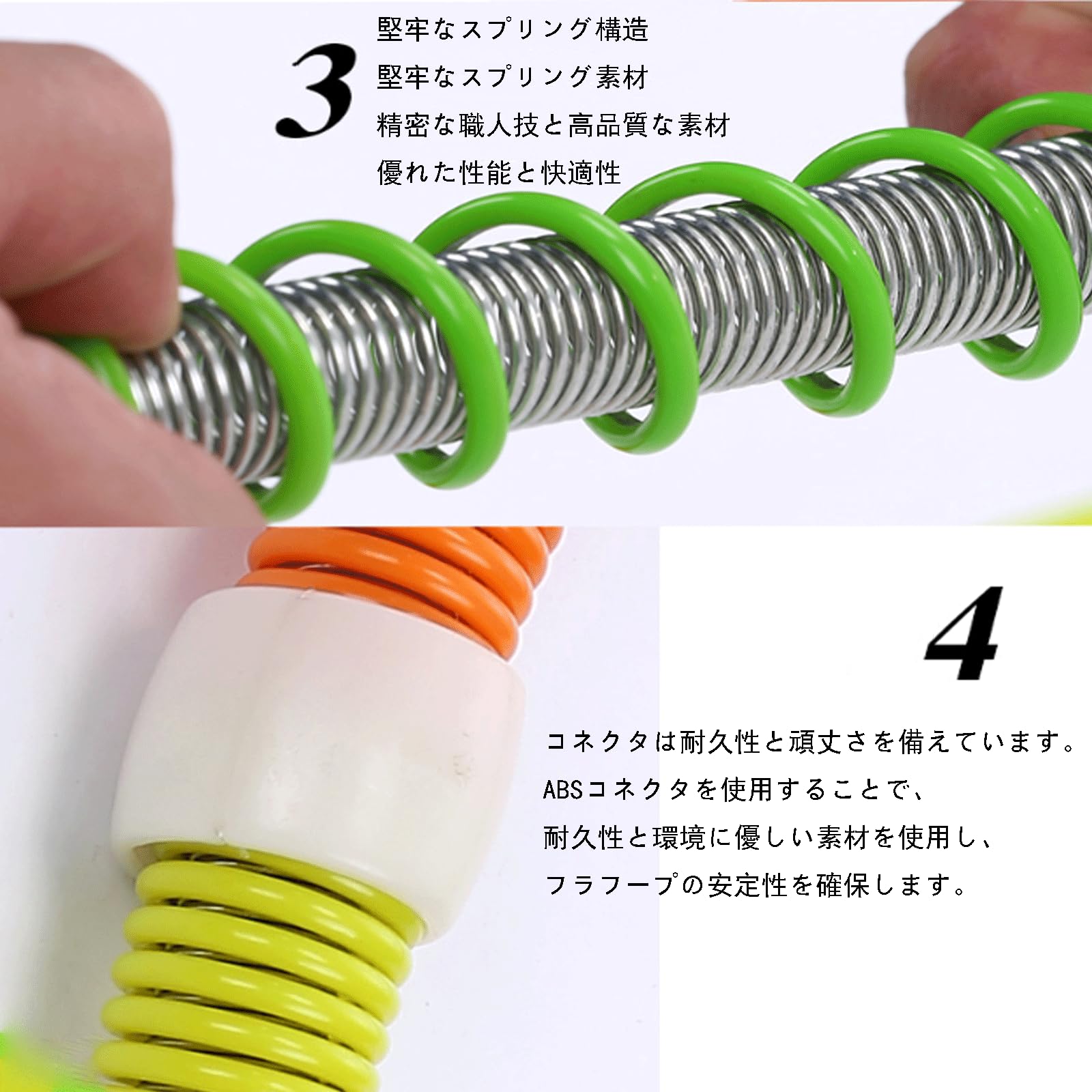 3

堅牢なスプリング構造
堅牢なスプリング素材
精密な職人技と高品質な素材
優れた性能と快適性

4

コネクタは耐久性と頑丈さを備えています。
ABSコネクタを使用することで、
耐久性と環境に優しい素材を使用し、
フラフープの安定性を確保します。