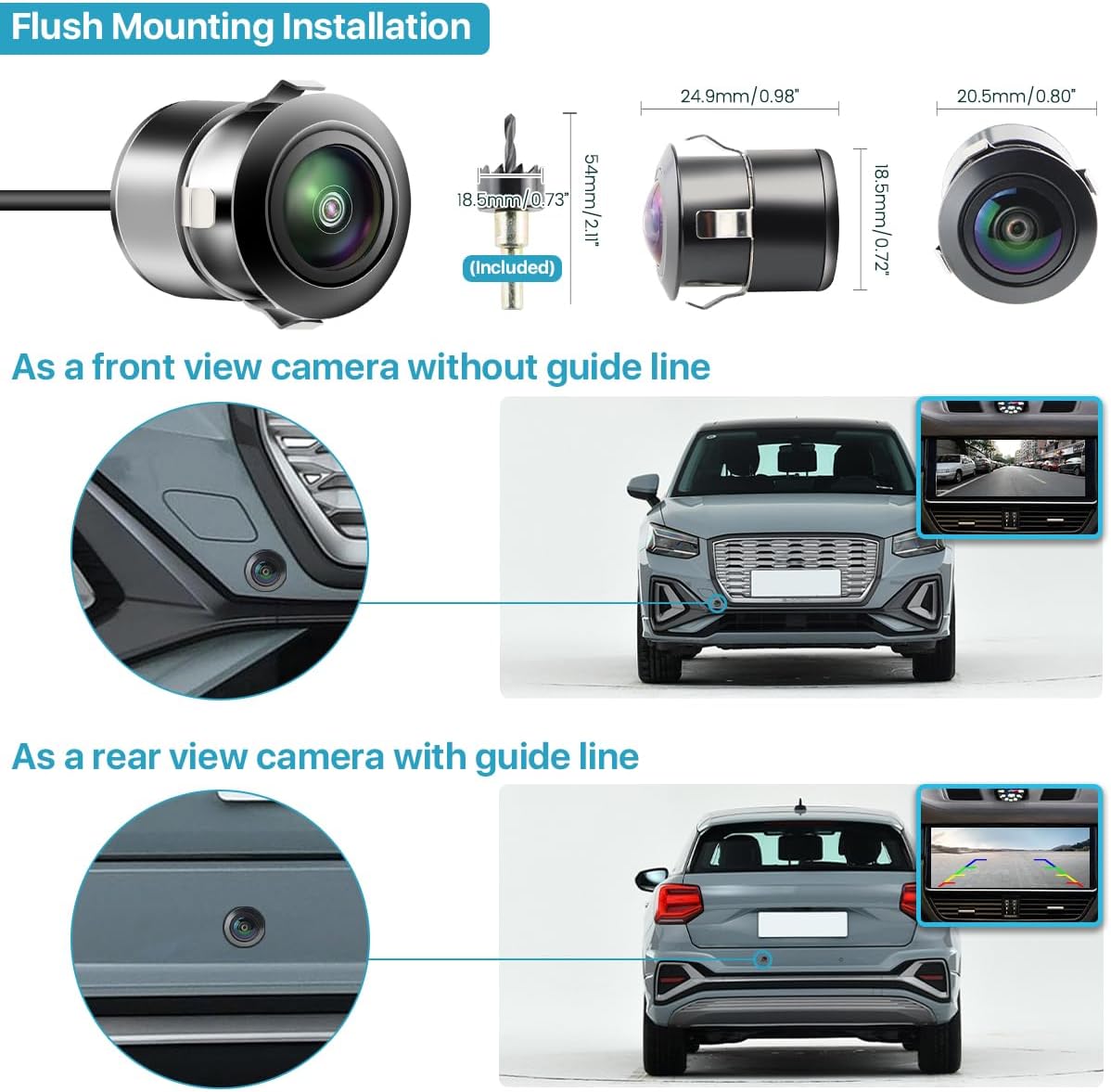 Flush Mounting Installation

18.5mm/0.73"

(Included)

54mm/2.11"

24.9mm/0.98"

18.5mm/0.72"

20.5mm/0.80"

As a front view camera without guide line

As a rear view camera with guide line