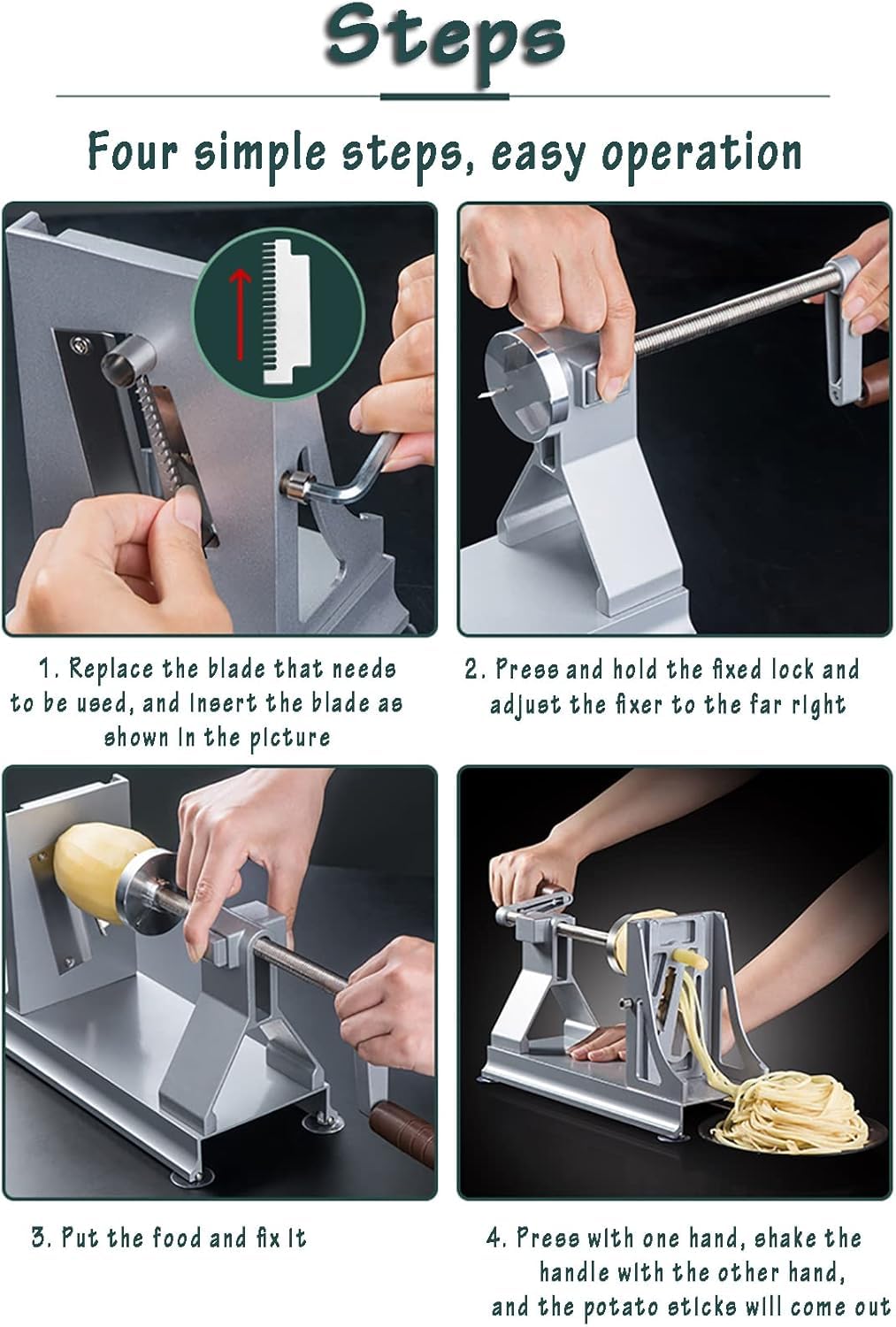 Steps

Four simple steps, easy operation

1. Replace the blade that needs to be used, and insert the blade as shown in the picture

2. Press and hold the fixed lock and adjust the fixer to the far right

3. Put the food and fix it

4. Press with one hand, shake the handle with the other hand, and the potato sticks will come out