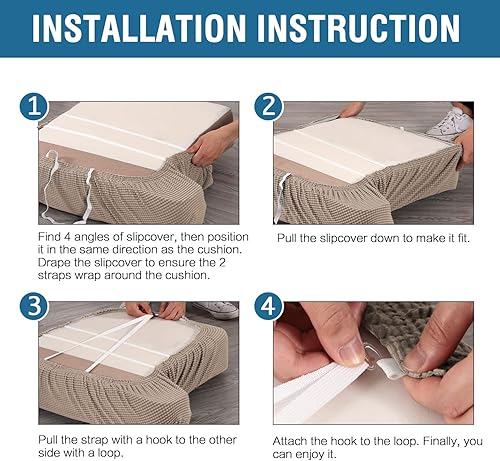 INSTALLATION INSTRUCTION

1

Find 4 angles of slipcover, then position it in the same direction as the cushion. Drape the slipcover to ensure the 2 straps wrap around the cushion.

2

Pull the slipcover down to make it fit.

3

Pull the strap with a hook to the other side with a loop.

4

Attach the hook to the loop. Finally, you can enjoy it.