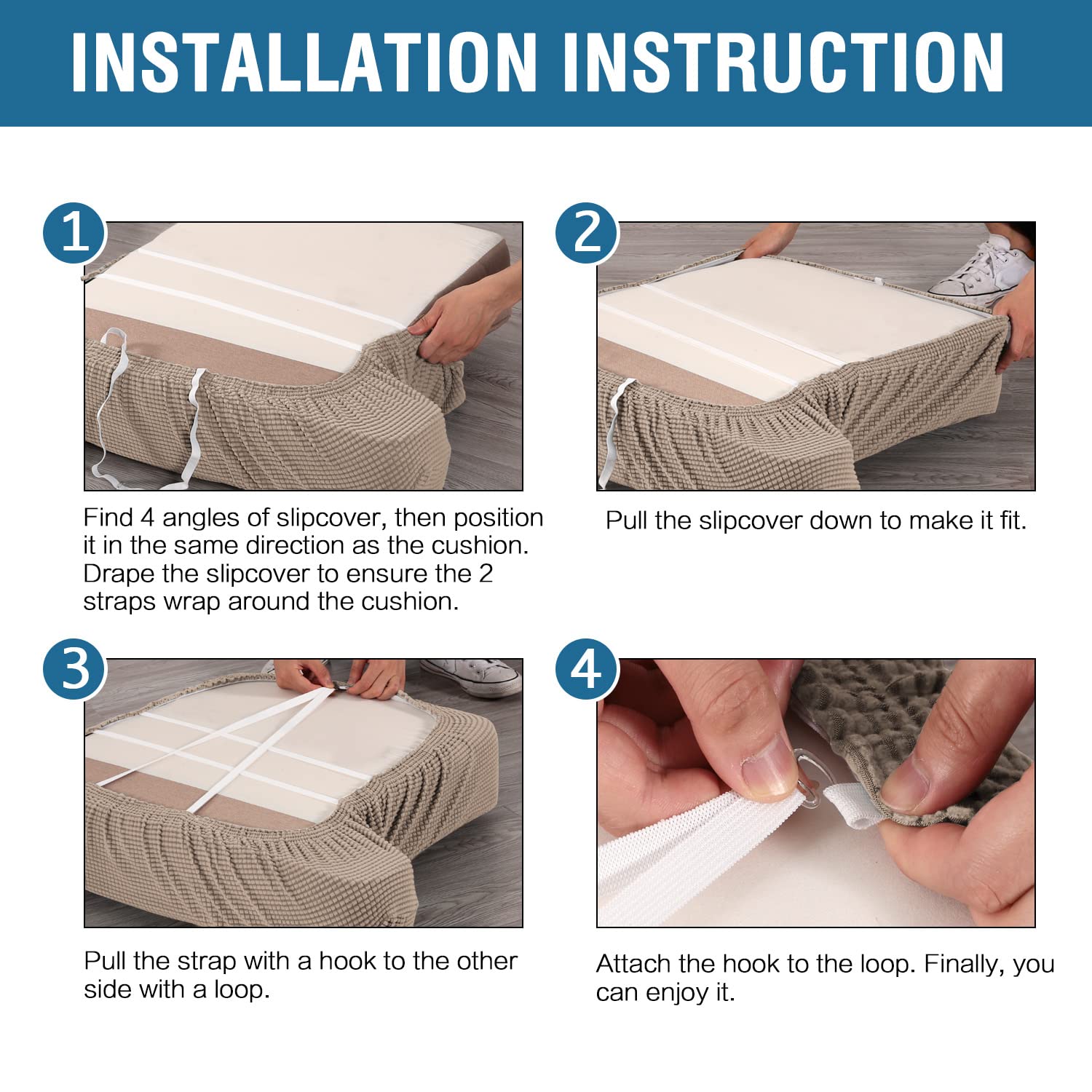 INSTALLATION INSTRUCTION

1

Find 4 angles of slipcover, then position it in the same direction as the cushion. Drape the slipcover to ensure the 2 straps wrap around the cushion.

2

Pull the slipcover down to make it fit.

3

Pull the strap with a hook to the other side with a loop.

4

Attach the hook to the loop. Finally, you can enjoy it.