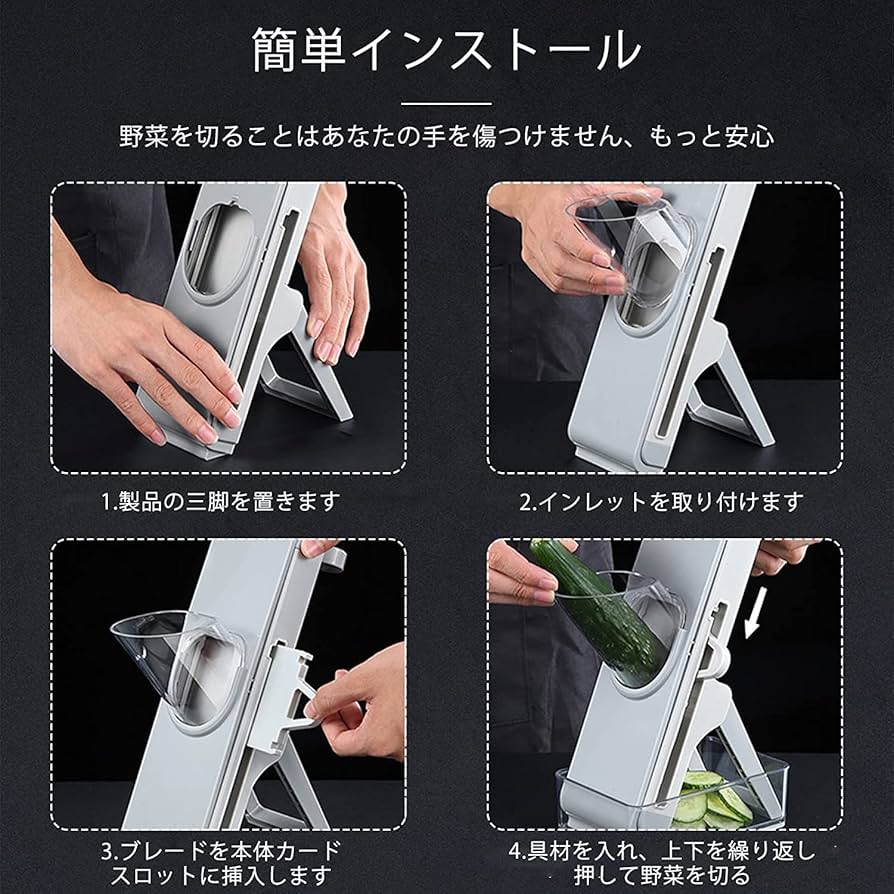 簡単インストール

野菜を切ることはあなたの手を傷つけません、もっと安心

1.製品の三脚を置きます

2.インレットを取り付けます

3.ブレードを本体カードスロットに挿入します

4.具材を入れ、上下を繰り返し押して野菜を切る