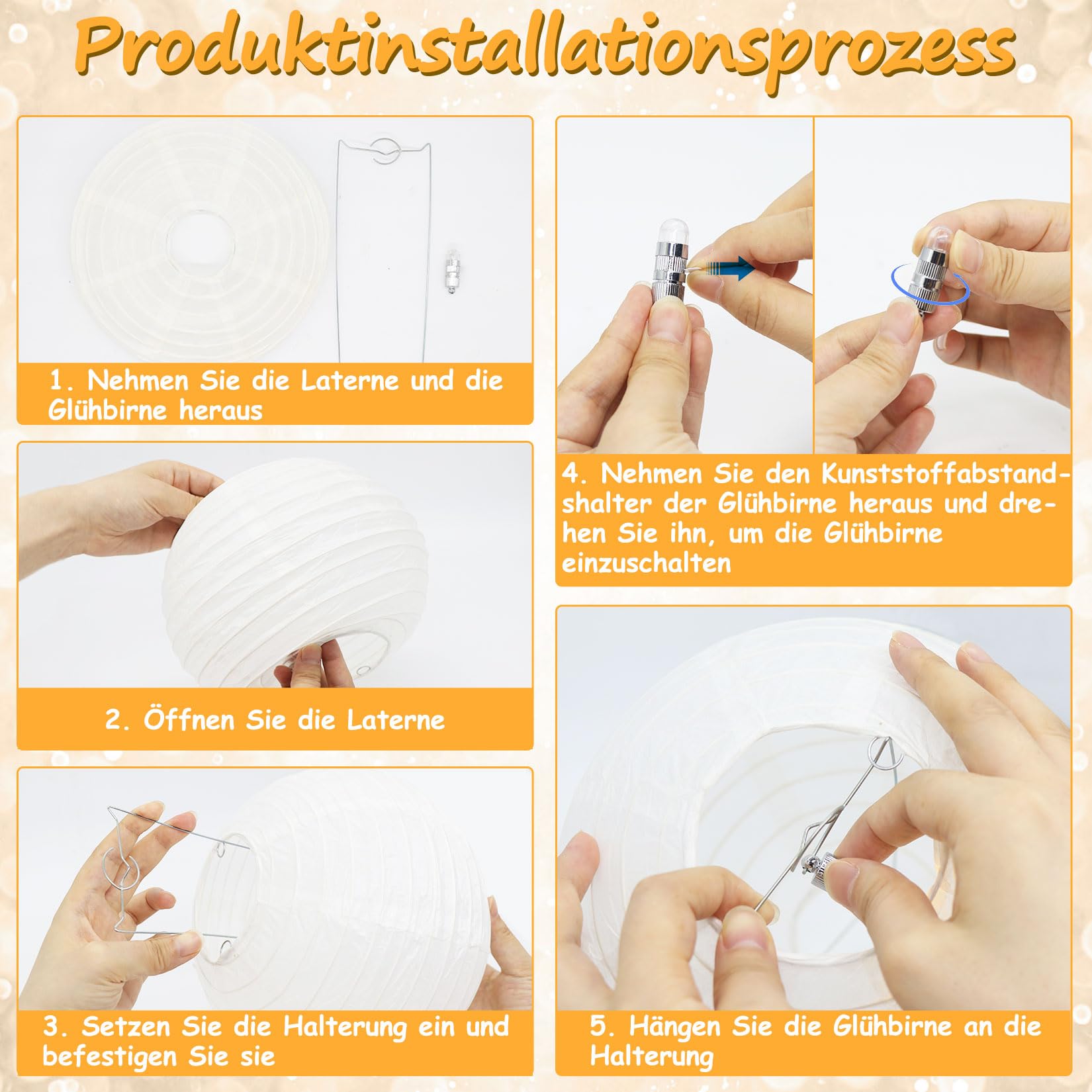 Produktinstallationsprozess

1. Nehmen Sie die Laterne und die Glühbirne heraus

2. Öffnen Sie die Laterne

3. Setzen Sie die Halterung ein und befestigen Sie sie

4. Nehmen Sie den Kunststoffabstandshalter der Glühbirne heraus und drehen Sie ihn, um die Glühbirne einzuschalten

5. Hängen Sie die Glühbirne an die Halterung