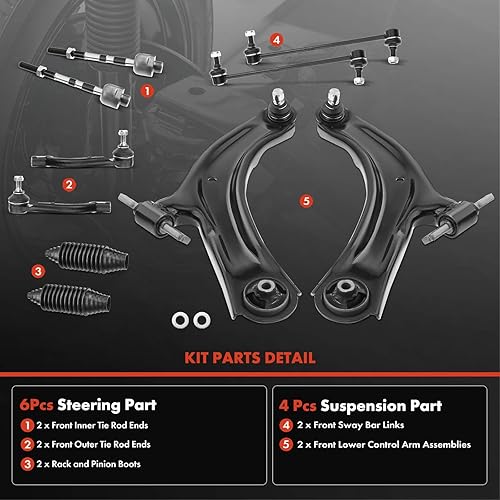 4

1

2

5

3

KIT PARTS DETAIL

6Pcs Steering Part
1 2 x Front Inner Tie Rod Ends
2 2 x Front Outer Tie Rod Ends
3 2 x Rack and Pinion Boots

4 Pcs Suspension Part
4 2 x Front Sway Bar Links
5 2 x Front Lower Control Arm Assemblies