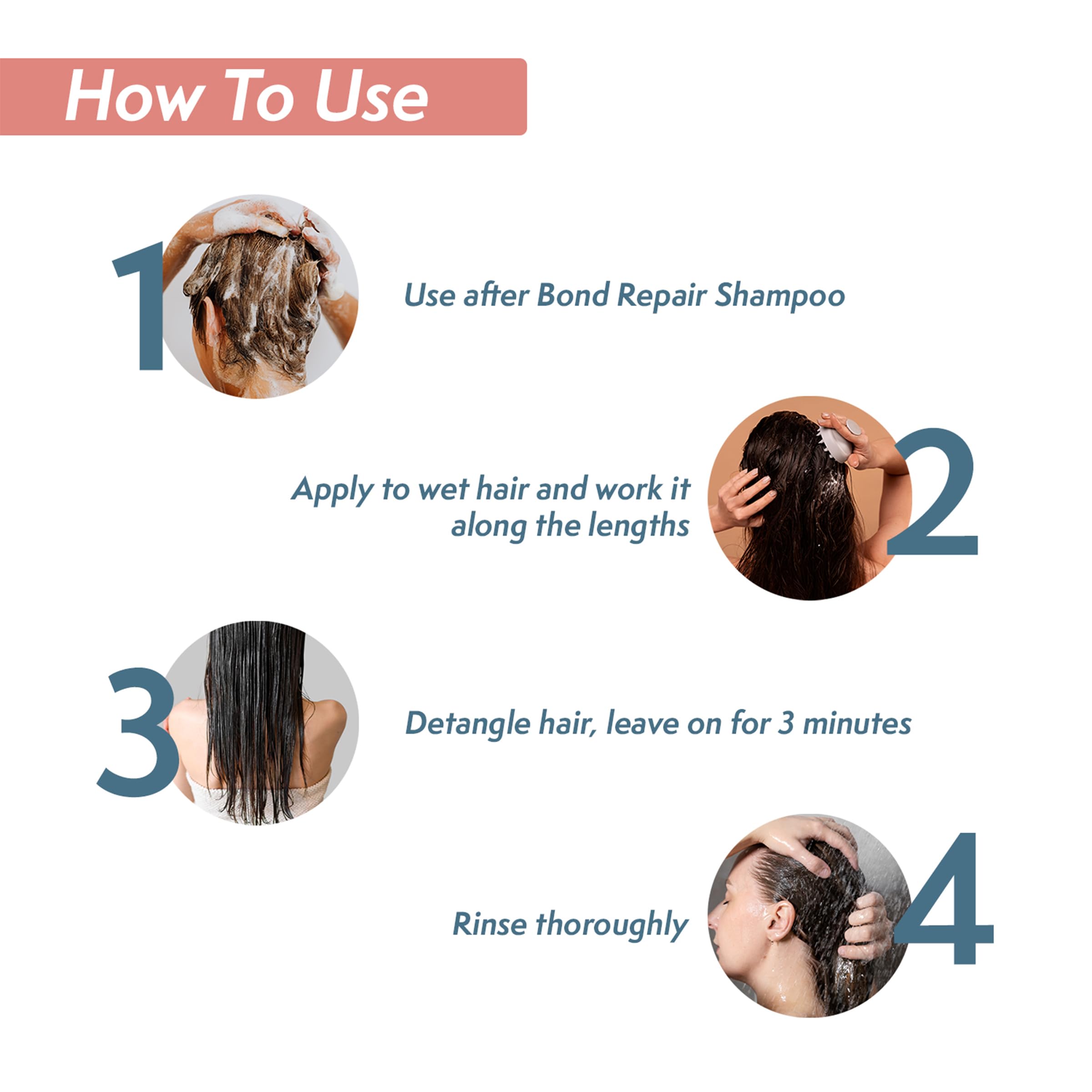 How To Use

1

Use after Bond Repair Shampoo

Apply to wet hair and work it along the lengths

2

3

Detangle hair, leave on for 3 minutes

Rinse thoroughly

4