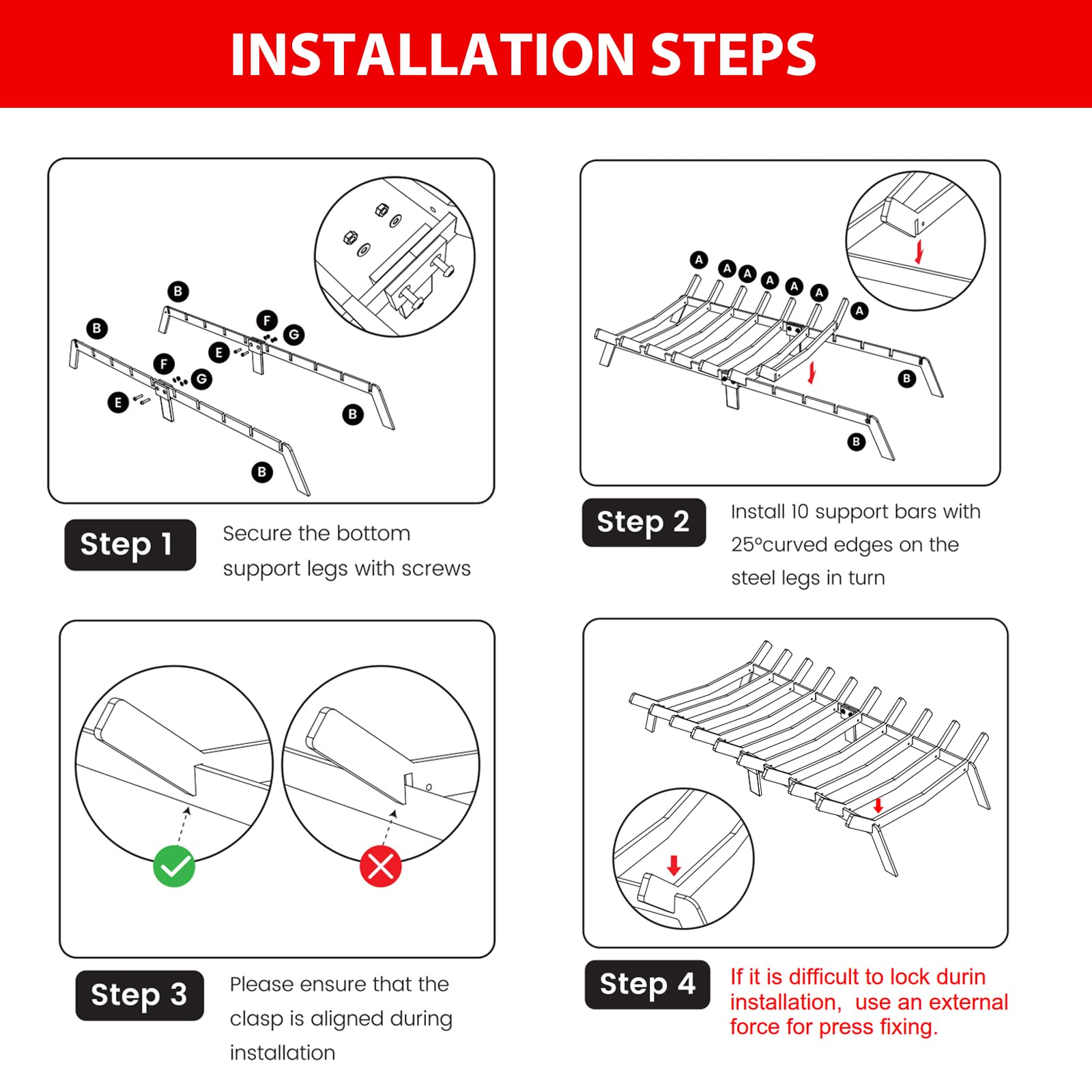 INSTALLATION STEPS

B
B
F
G
E
F
G
E
B
B

Step 1

Secure the bottom support legs with screws

A
A
A
A
A
A
A
B
B

Step 2

Install 10 support bars with 25°curved edges on the steel legs in turn

Step 3

Please ensure that the clasp is aligned during installation

Step 4

If it is difficult to lock durin installation, use an external force for press fixing.