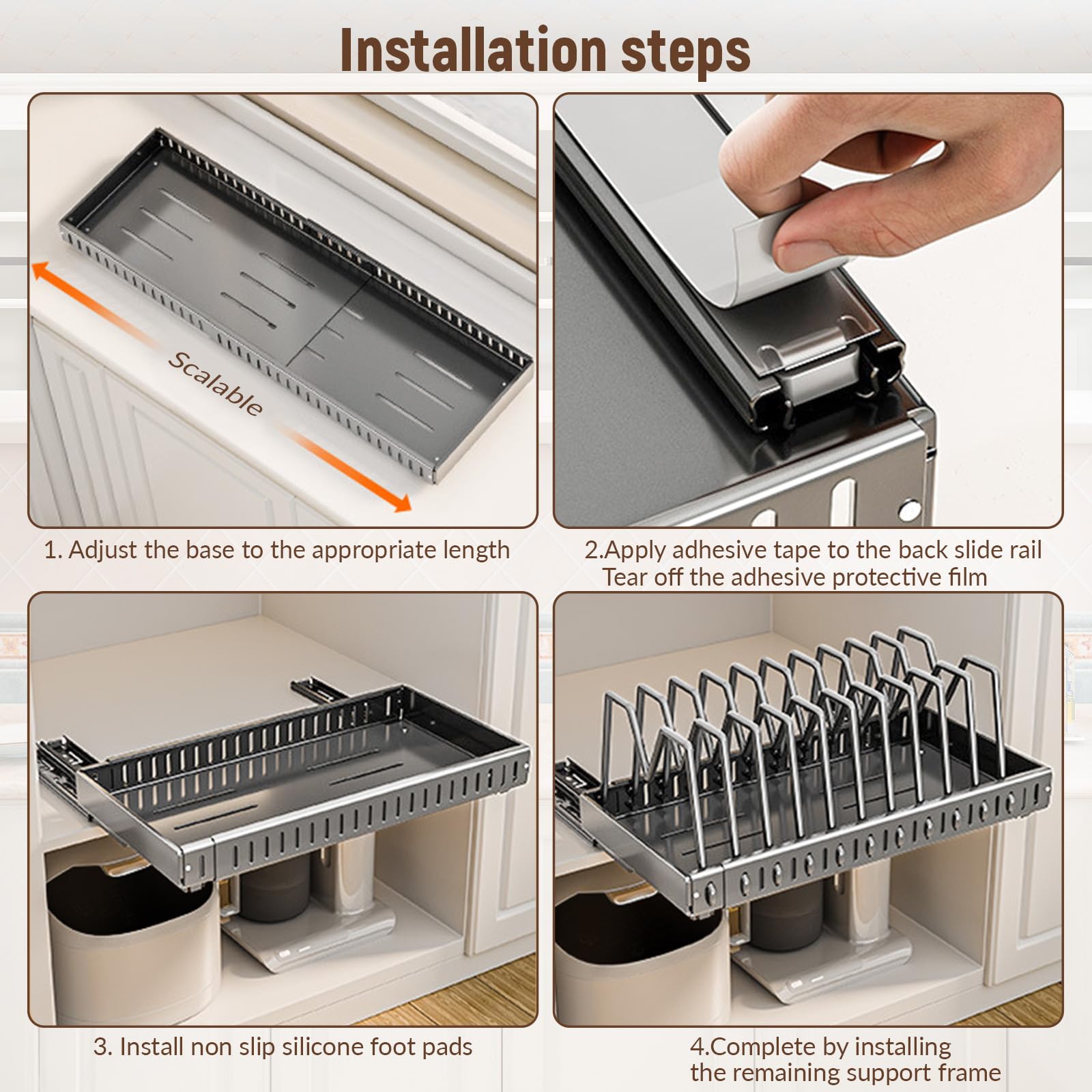 Installation steps

Scalable

1. Adjust the base to the appropriate length

2.Apply adhesive tape to the back slide rail
Tear off the adhesive protective film

3. Install non slip silicone foot pads

4.Complete by installing
the remaining support frame