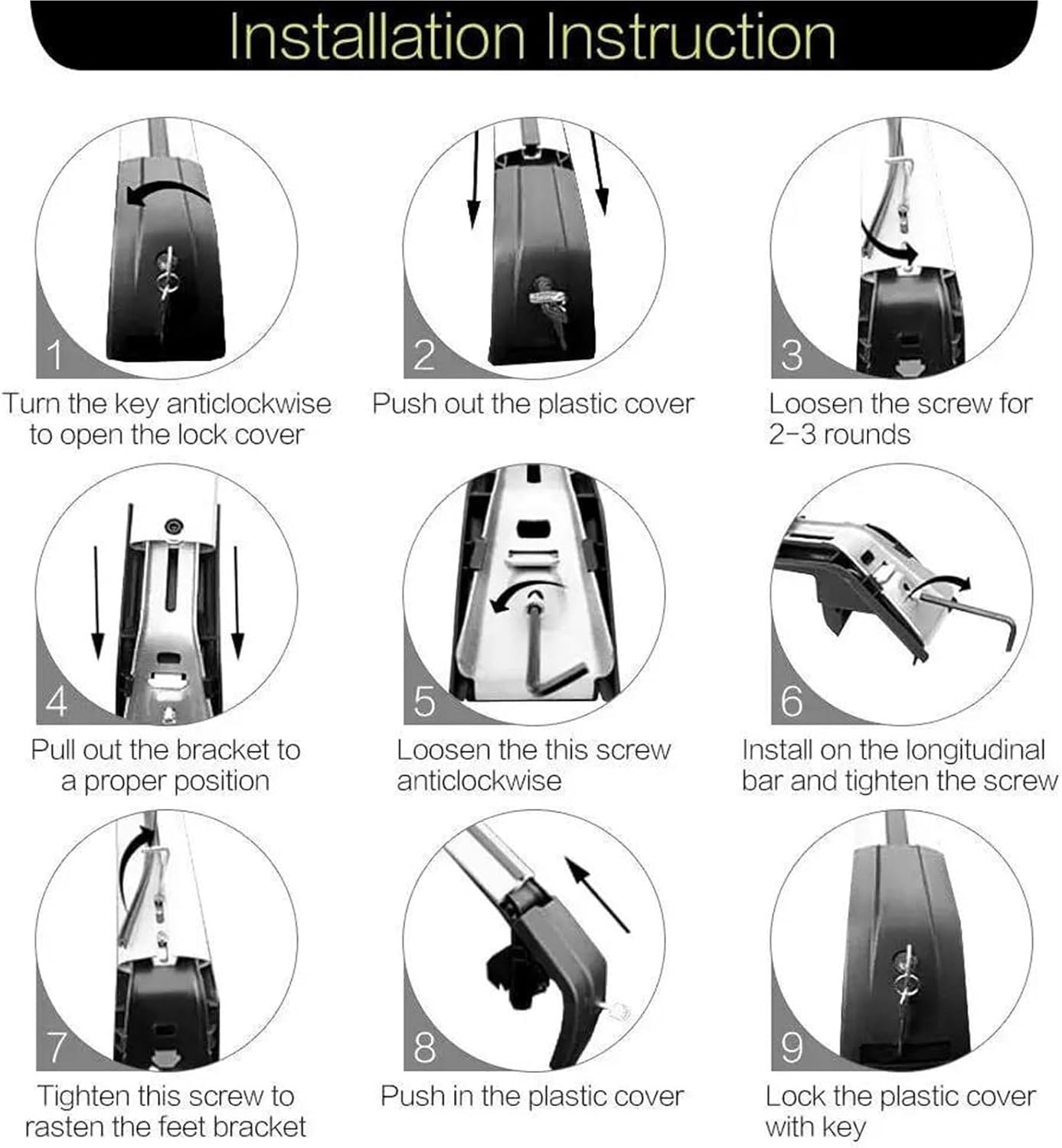 Installation Instruction

1
Turn the key anticlockwise to open the lock cover

2
Push out the plastic cover

3
Loosen the screw for 2-3 rounds

4
Pull out the bracket to a proper position

5
Loosen the this screw anticlockwise

6
Install on the longitudinal bar and tighten the screw

7
Tighten this screw to rasten the feet bracket

8
Push in the plastic cover

9
Lock the plastic cover with key