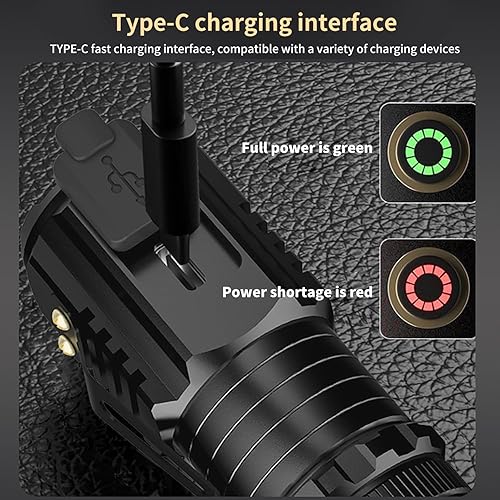 Type-C charging interface

TYPE-C fast charging interface, compatible with a variety of charging devices

Full power is green

Power shortage is red