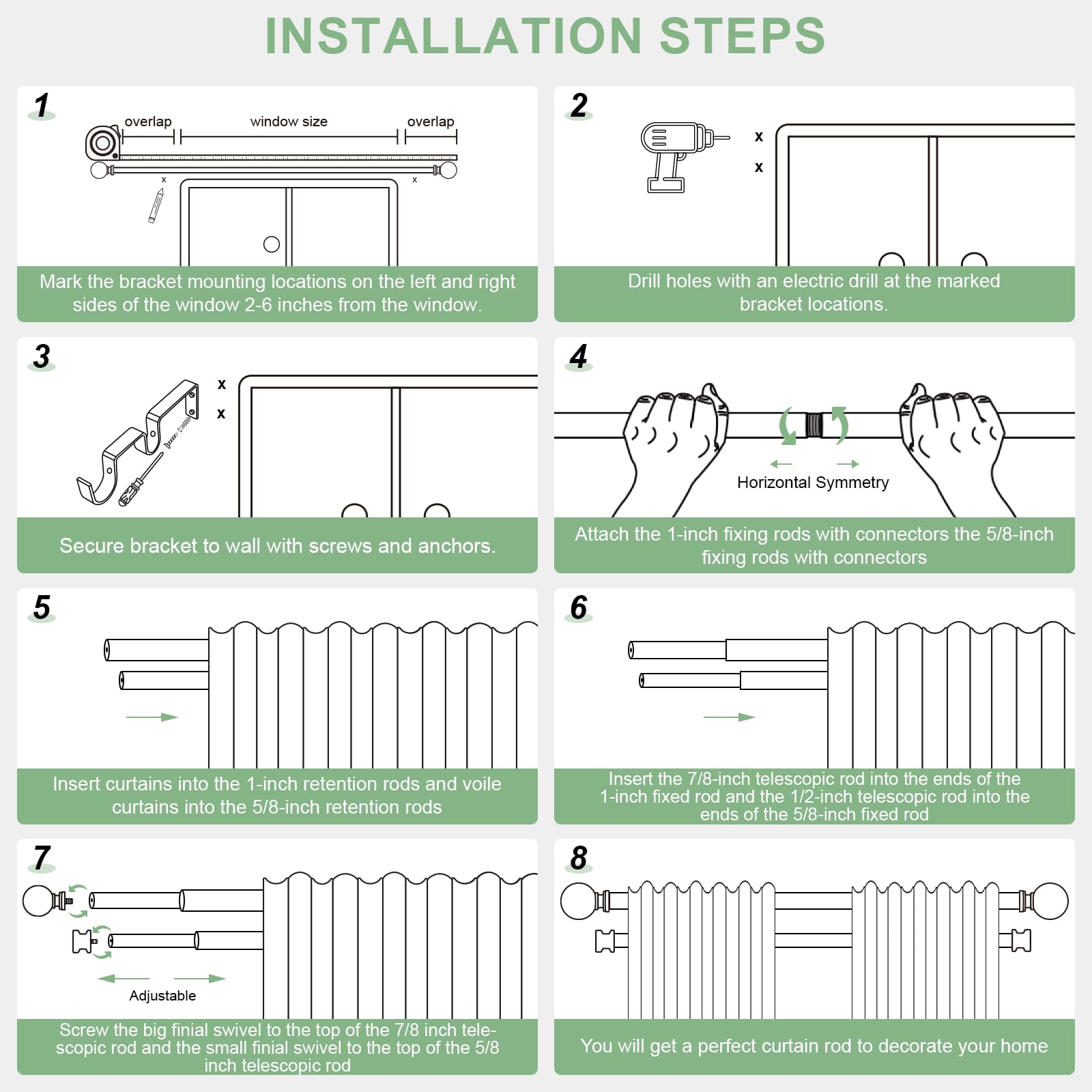 INSTALLATION STEPS

1

overlap window size overlap

x x

Mark the bracket mounting locations on the left and right sides of the window 2-6 inches from the window.

2

x
x

Drill holes with an electric drill at the marked bracket locations.

3

x
x

Secure bracket to wall with screws and anchors.

4

Horizontal Symmetry

Attach the 1-inch fixing rods with connectors the 5/8-inch fixing rods with connectors

5

Insert curtains into the 1-inch retention rods and voile curtains into the 5/8-inch retention rods

6

Insert the 7/8-inch telescopic rod into the ends of the 1-inch fixed rod and the 1/2-inch telescopic rod into the ends of the 5/8-inch fixed rod

7

Adjustable

Screw the big finial swivel to the top of the 7/8 inch telescopic rod and the small finial swivel to the top of the 5/8 inch telescopic rod

8

You will get a perfect curtain rod to decorate your home