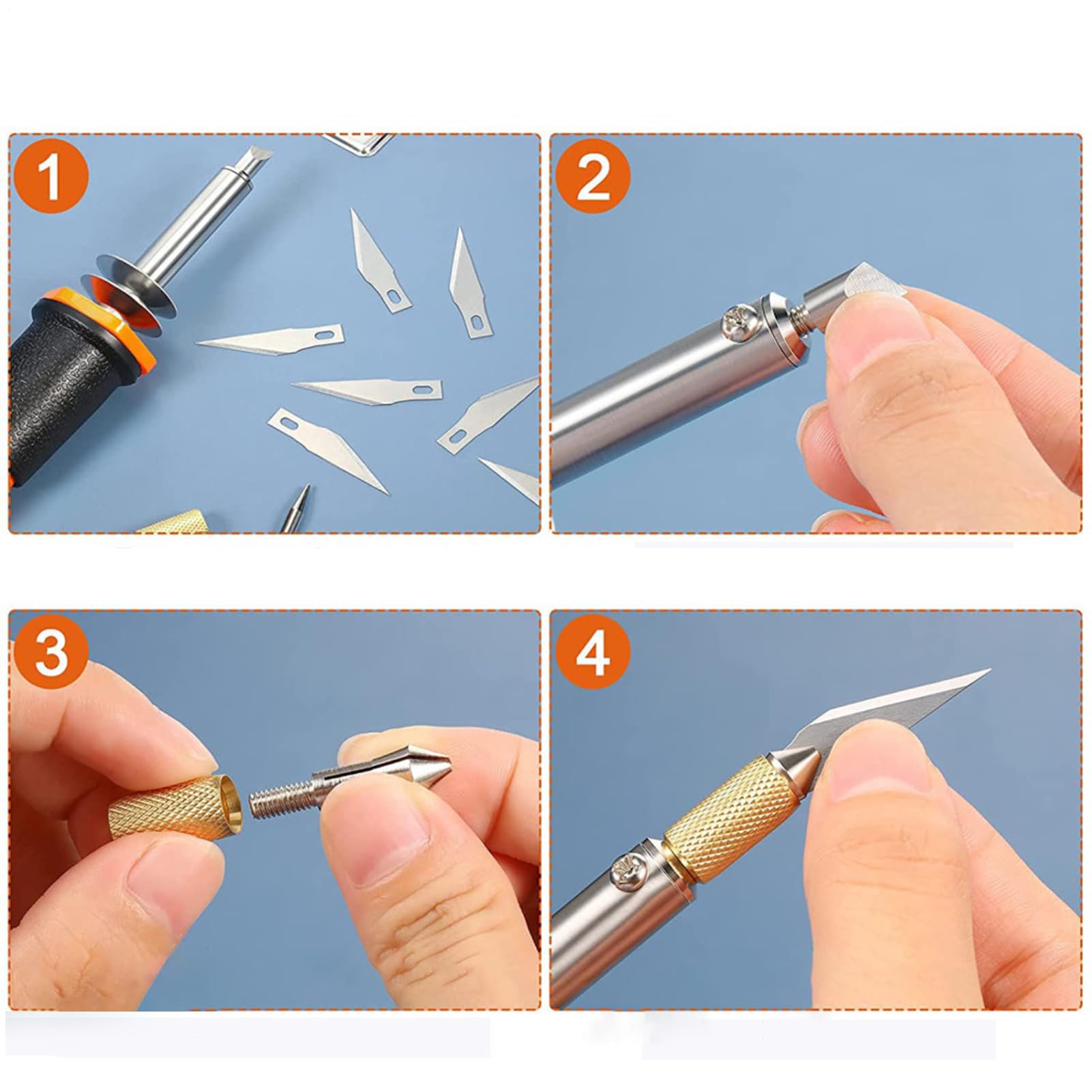 1

2

3

4