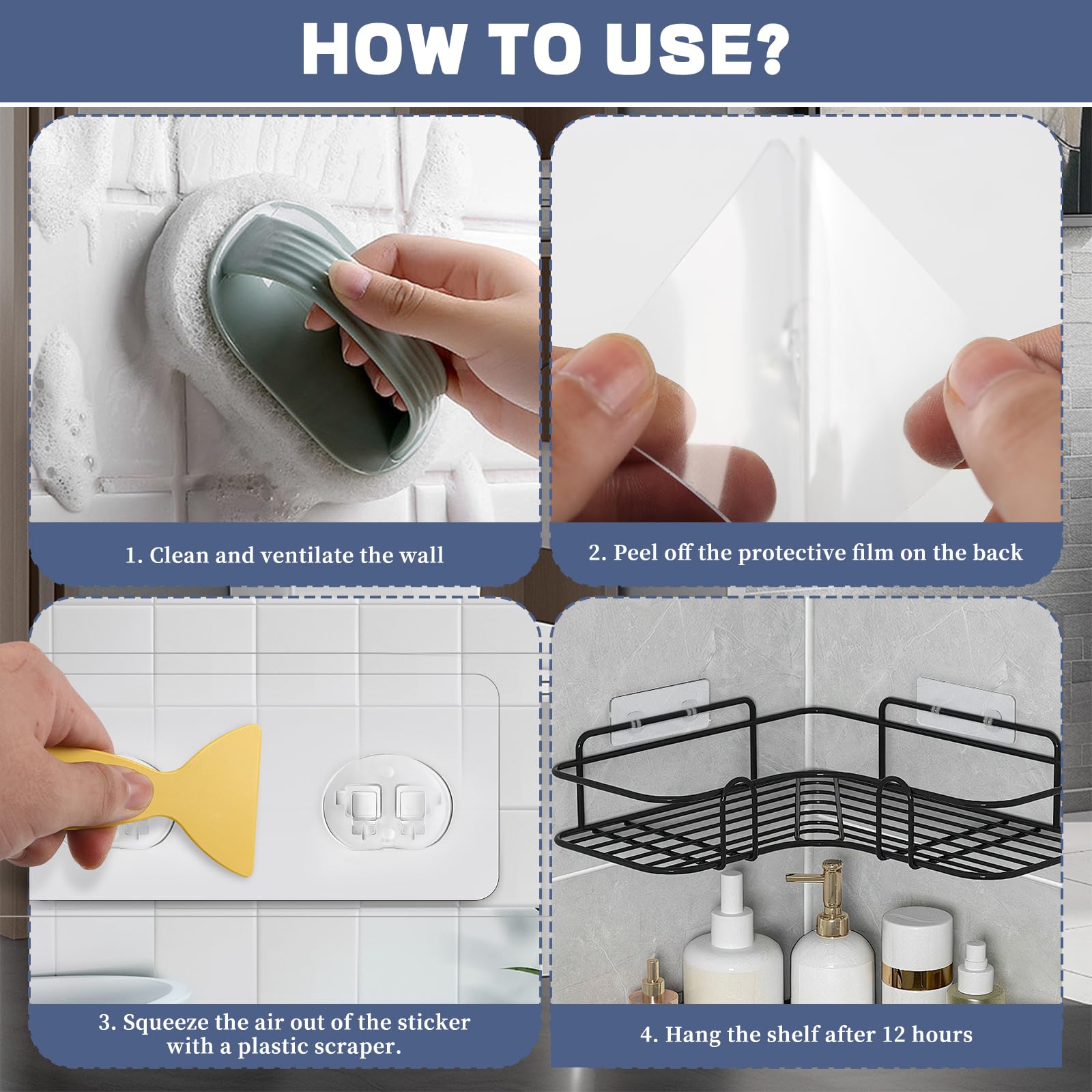 HOW TO USE?

1. Clean and ventilate the wall

2. Peel off the protective film on the back

3. Squeeze the air out of the sticker with a plastic scraper.

4. Hang the shelf after 12 hours