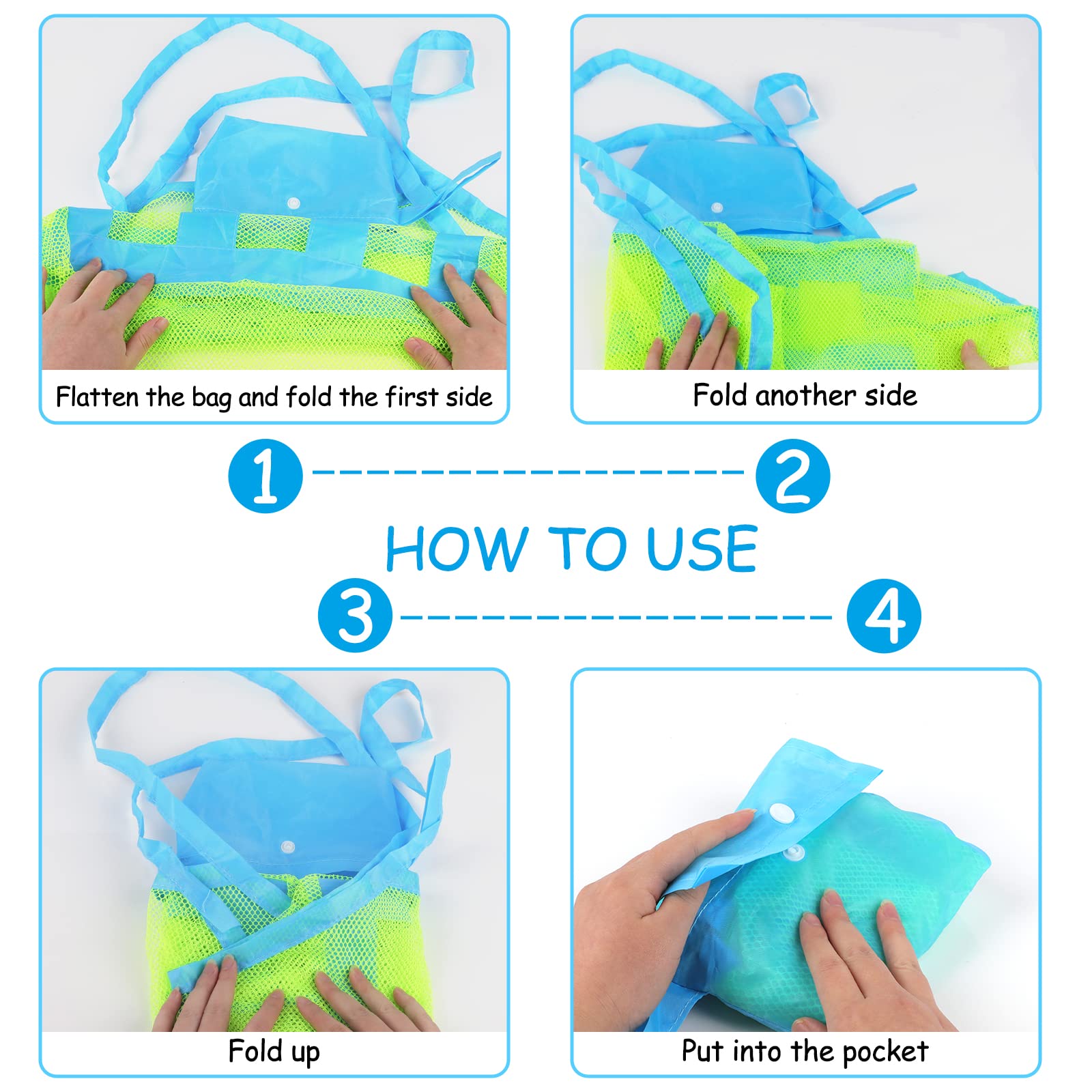 Flatten the bag and fold the first side

Fold another side

1

2

HOW TO USE

3

4

Fold up

Put into the pocket