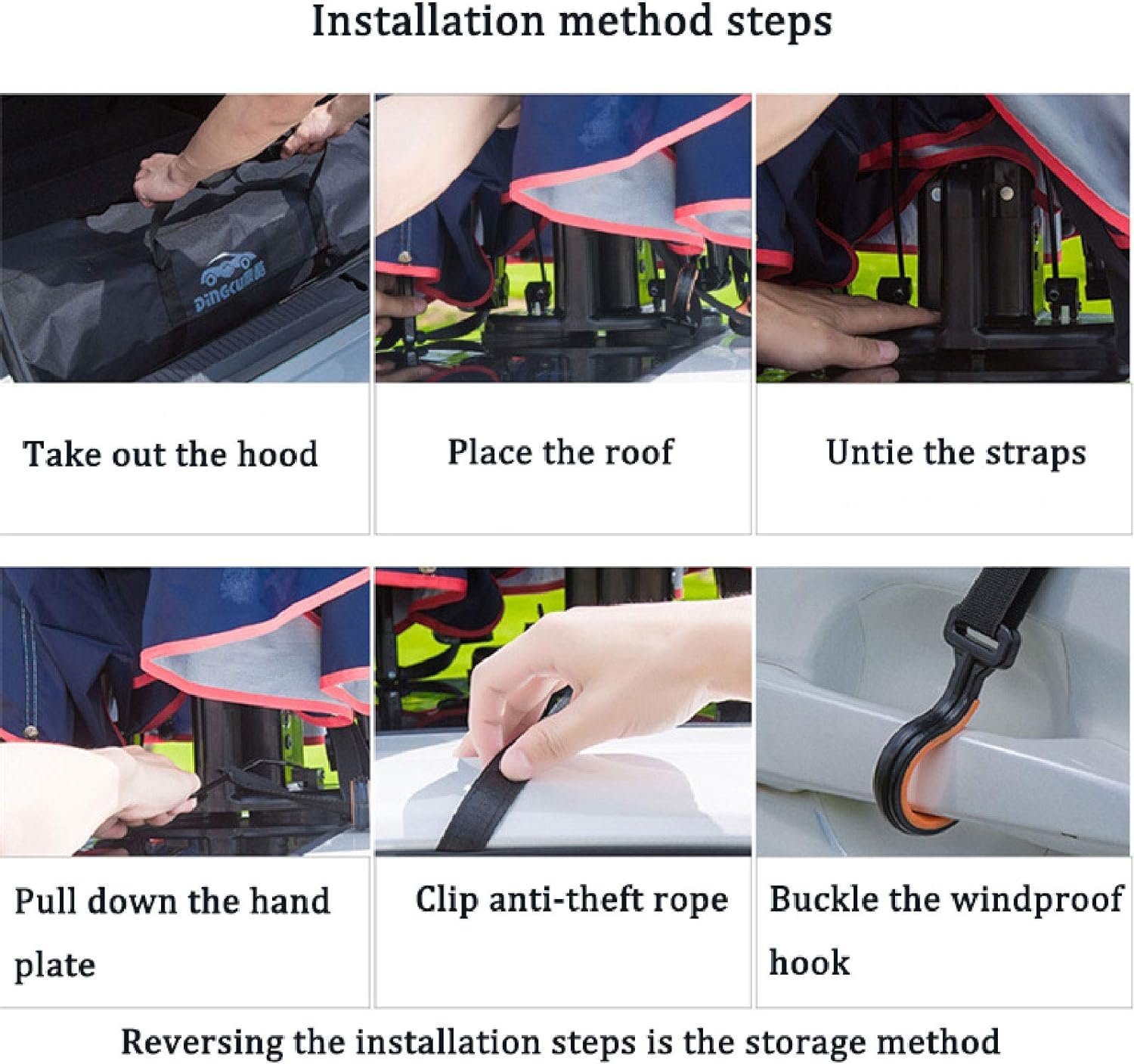 Installation method steps

DINGCUN

Take out the hood

Place the roof

Untie the straps

Pull down the hand plate

Clip anti-theft rope

Buckle the windproof hook

Reversing the installation steps is the storage method