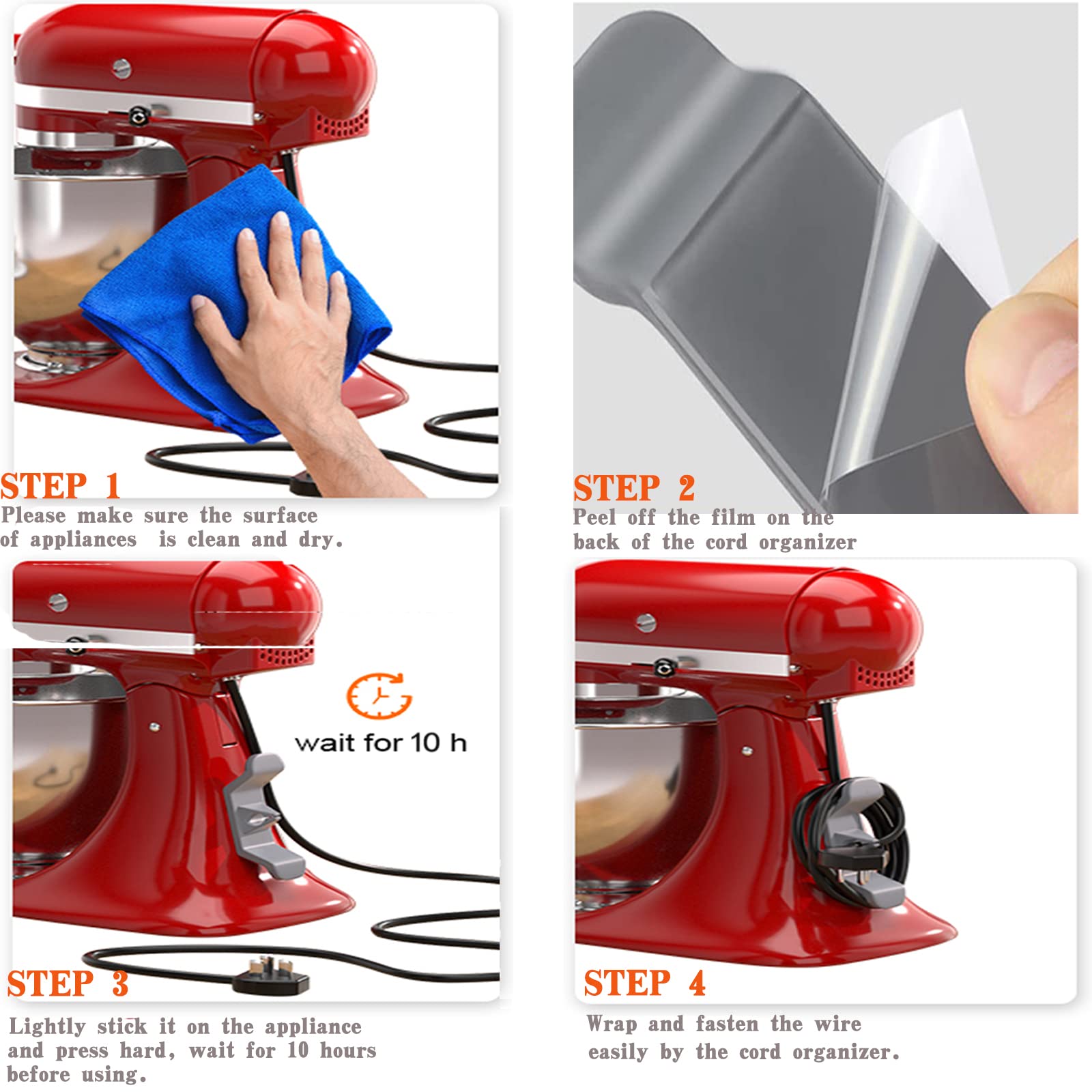 STEP 1
Please make sure the surface of appliances is clean and dry.

STEP 2
Peel off the film on the back of the cord organizer

wait for 10 h

STEP 3
Lightly stick it on the appliance and press hard, wait for 10 hours before using.

STEP 4
Wrap and fasten the wire easily by the cord organizer.