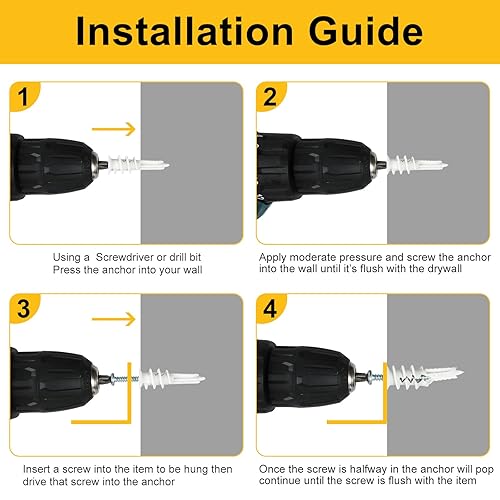 Installation Guide

1

Using a  Screwdriver or drill bit
Press the anchor into your wall

2

Apply moderate pressure and screw the anchor into the wall until it's flush with the drywall

3

Insert a screw into the item to be hung then drive that screw into the anchor

4

Once the screw is halfway in the anchor will pop continue until the screw is flush with the item