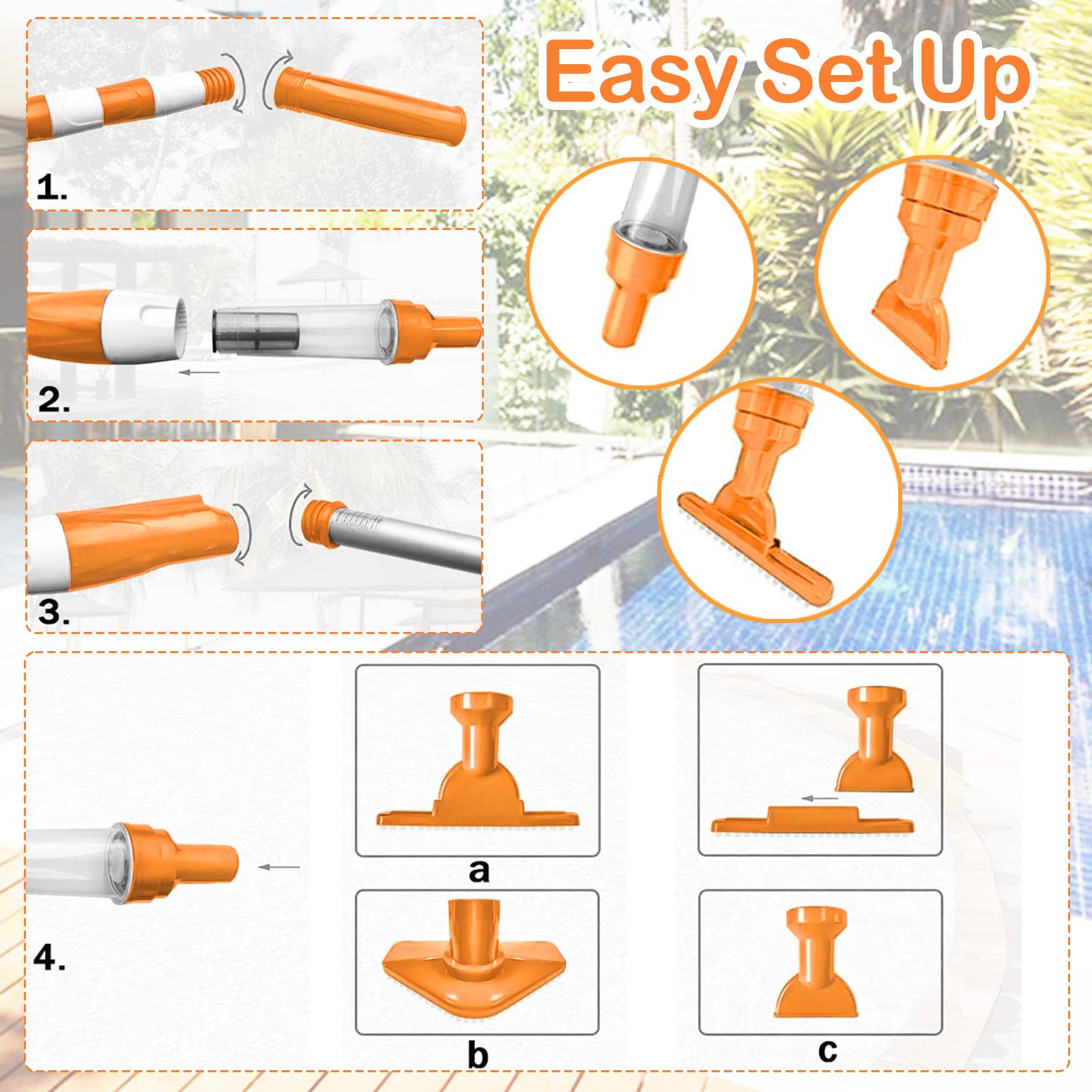 Easy Set Up

1.

2.

3.

4.

a

b

c