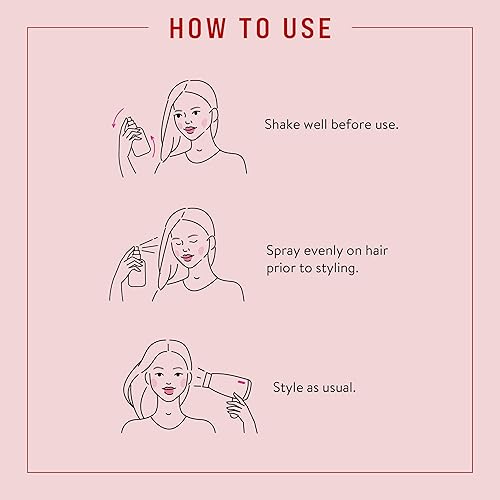 HOW TO USE

Shake well before use.

Spray evenly on hair prior to styling.

Style as usual.