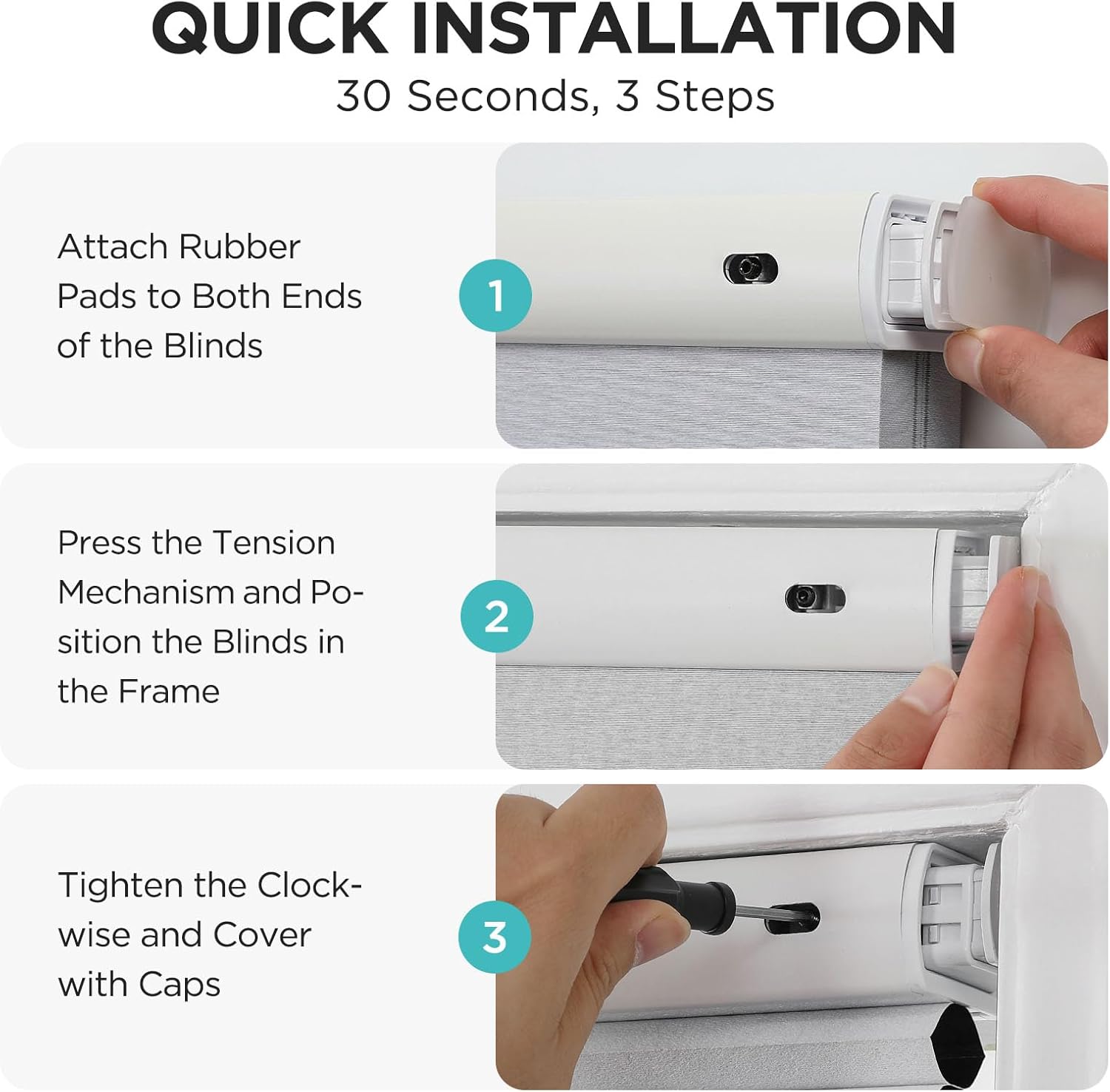 QUICK INSTALLATION
30 Seconds, 3 Steps

Attach Rubber Pads to Both Ends of the Blinds

1

Press the Tension Mechanism and Position the Blinds in the Frame

2

Tighten the Clockwise and Cover with Caps

3