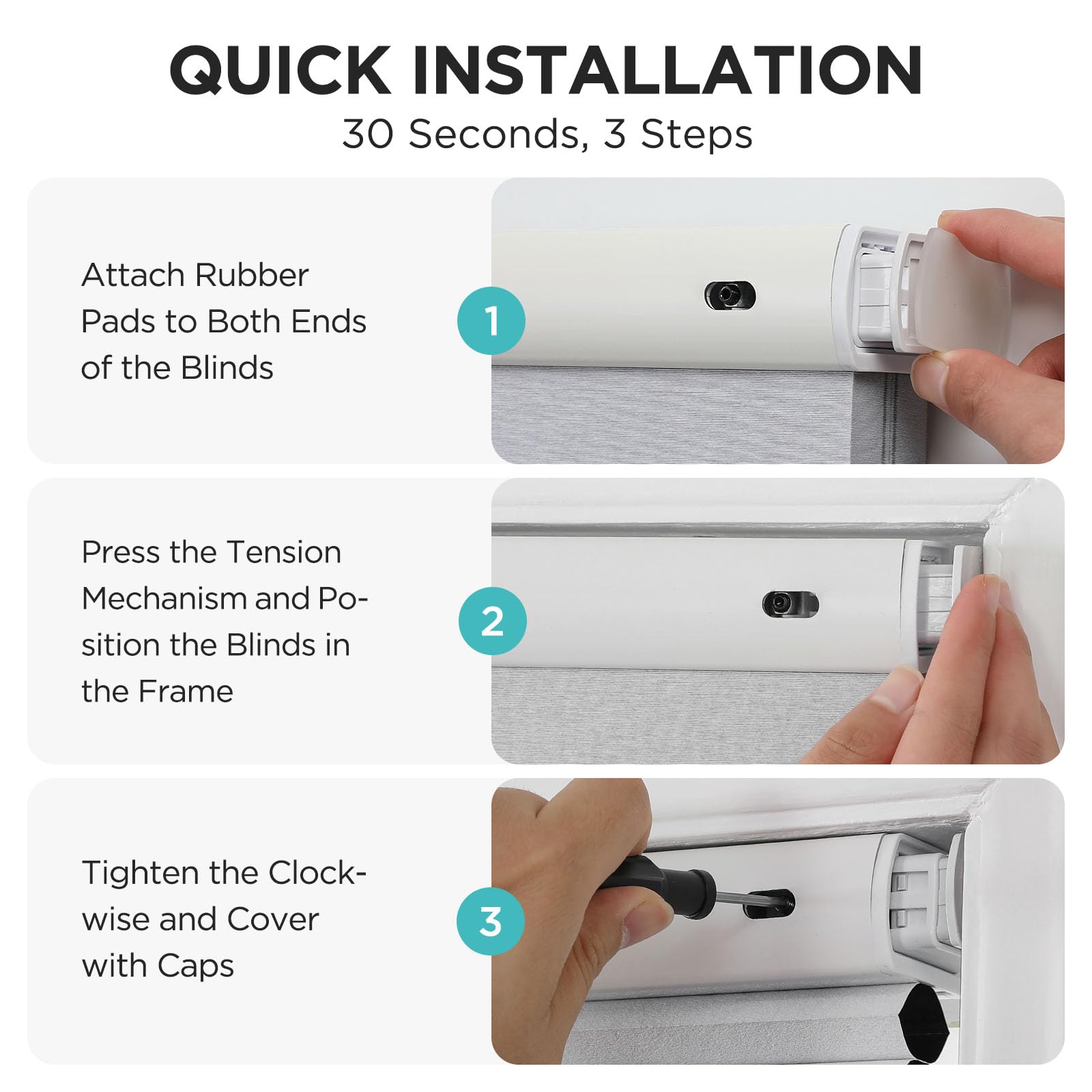 QUICK INSTALLATION
30 Seconds, 3 Steps

Attach Rubber Pads to Both Ends of the Blinds

1

Press the Tension Mechanism and Position the Blinds in the Frame

2

Tighten the Clockwise and Cover with Caps

3