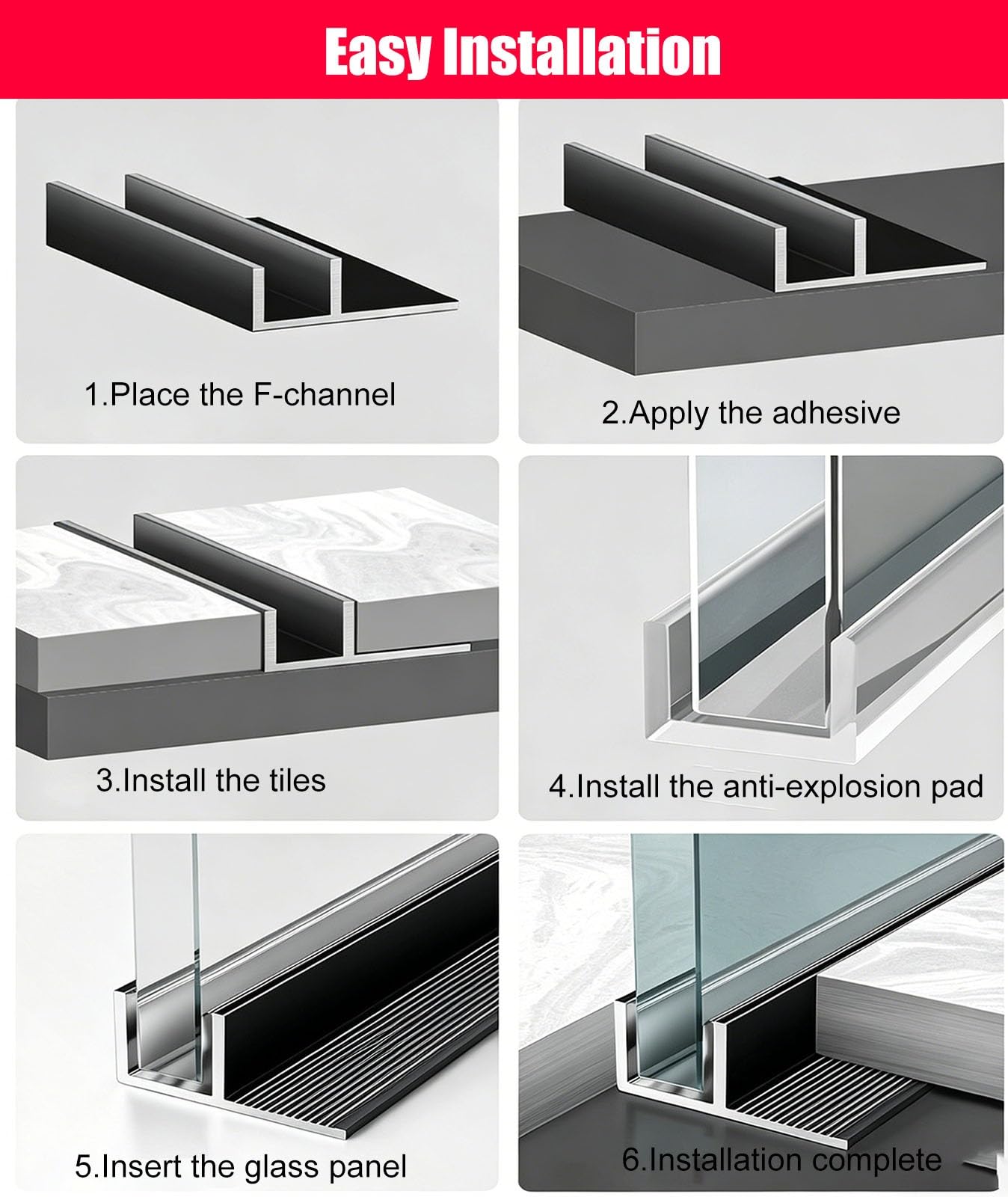 Easy Installation

1.Place the F-channel

2.Apply the adhesive

3.Install the tiles

4.Install the anti-explosion pad

5.Insert the glass panel

6.Installation complete