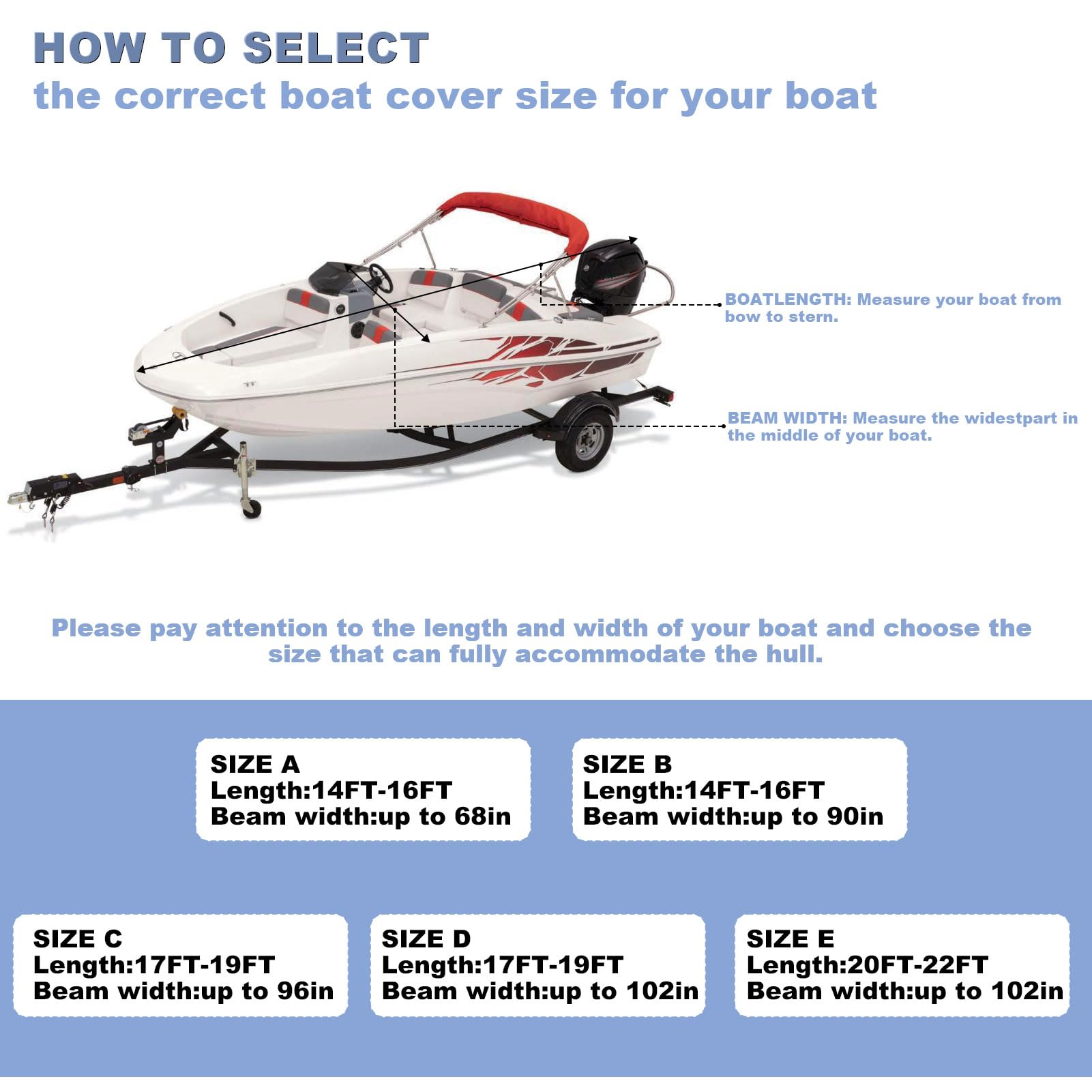 HOW TO SELECT
the correct boat cover size for your boat

BOATLENGTH: Measure your boat from bow to stern.

BEAM WIDTH: Measure the widestpart in the middle of your boat.

Please pay attention to the length and width of your boat and choose the size that can fully accommodate the hull.

SIZE A
Length:14FT-16FT
Beam width:up to 68in

SIZE B
Length:14FT-16FT
Beam width:up to 90in

SIZE C
Length:17FT-19FT
Beam width:up to 96in

SIZE D
Length:17FT-19FT
Beam width:up to 102in

SIZE E
Length:20FT-22FT
Beam width:up to 102in