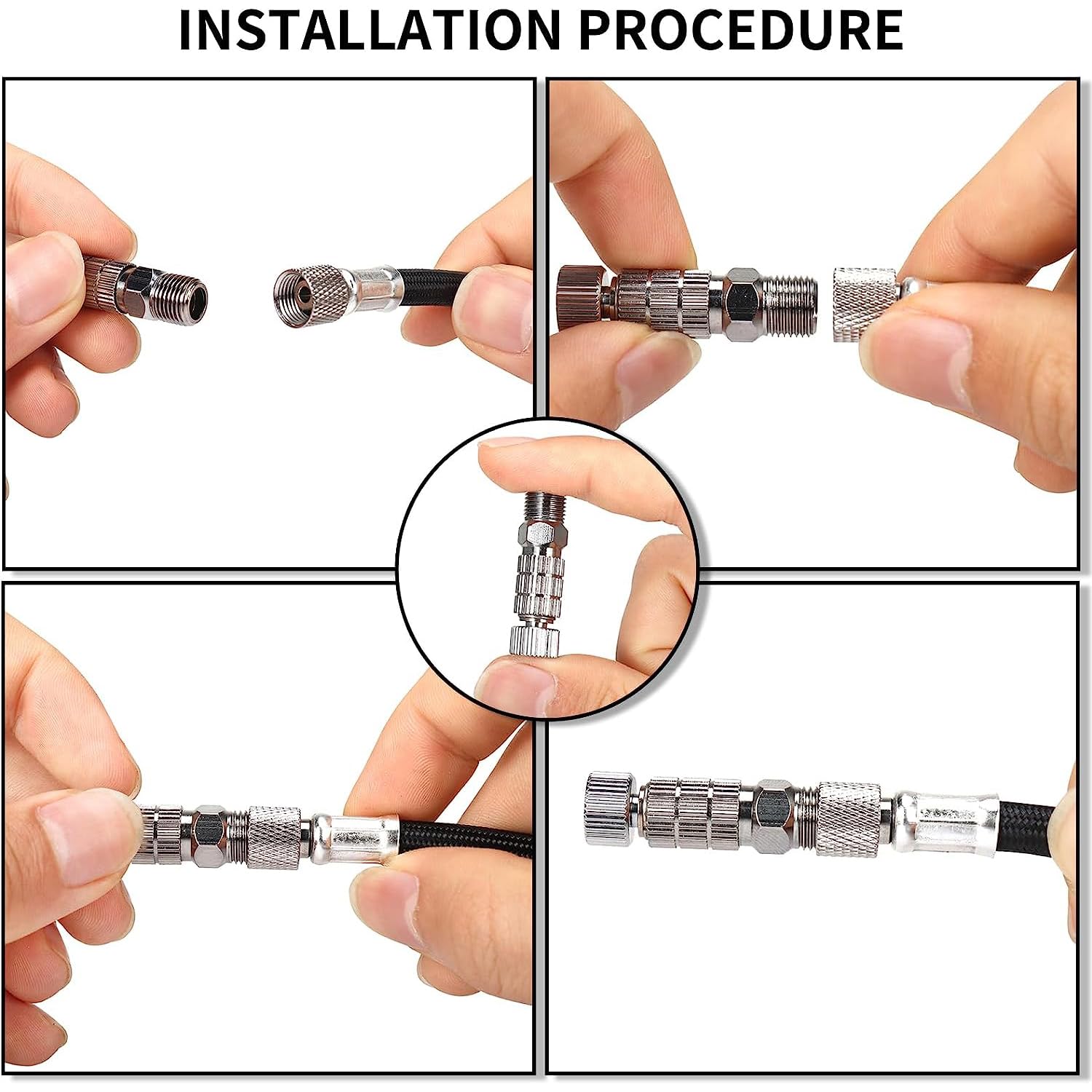 INSTALLATION PROCEDURE