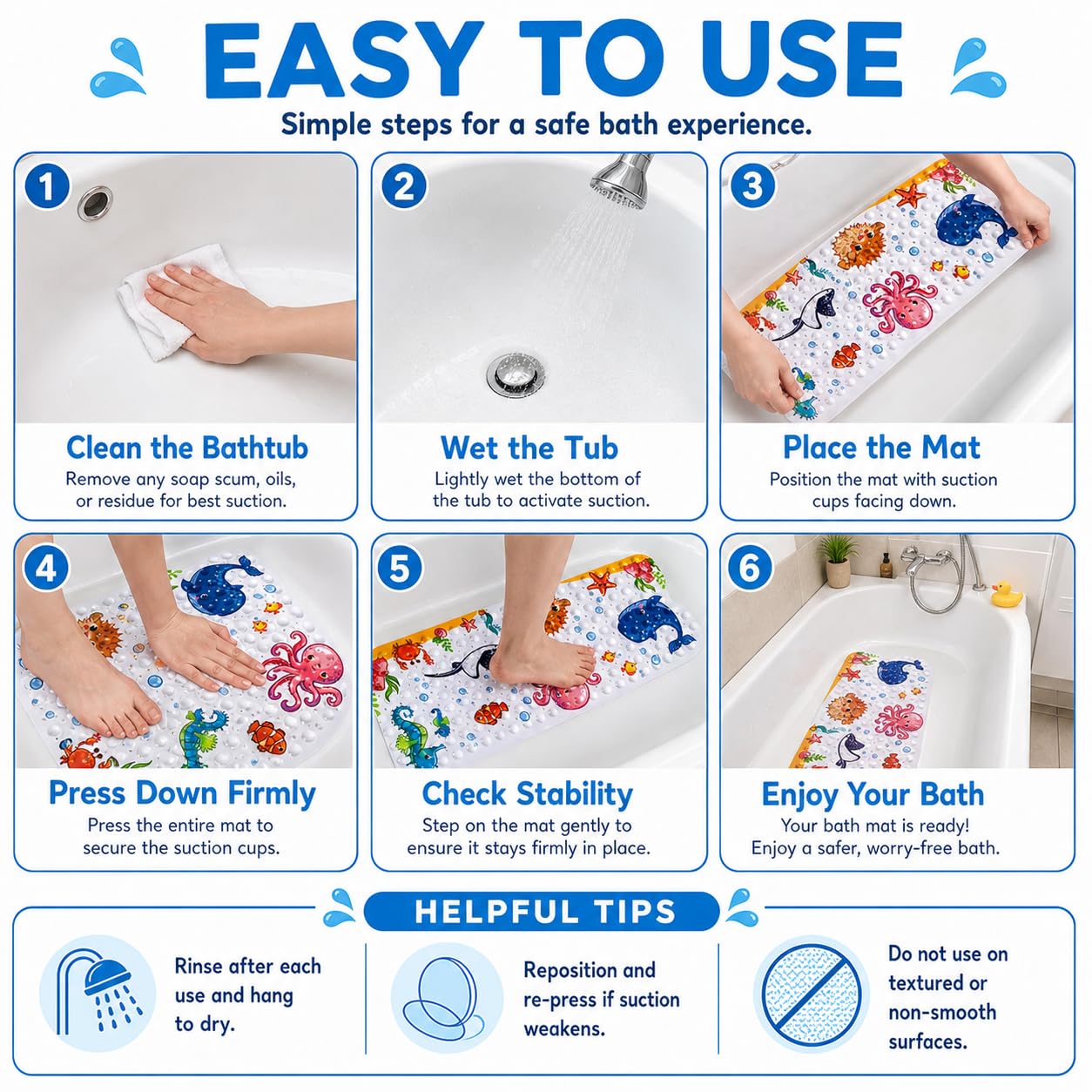 EASY TO USE

Simple steps for a safe bath experience.

1

Clean the Bathtub

Remove any soap scum, oils, or residue for best suction.

2

Wet the Tub

Lightly wet the bottom of the tub to activate suction.

3

Place the Mat

Position the mat with suction cups facing down.

4

Press Down Firmly

Press the entire mat to secure the suction cups.

5

Check Stability

Step on the mat gently to ensure it stays firmly in place.

6

Enjoy Your Bath

Your bath mat is ready! Enjoy a safer, worry-free bath.

HELPFUL TIPS

Rinse after each use and hang to dry.

Reposition and re-press if suction weakens.

Do not use on textured or non-smooth surfaces.