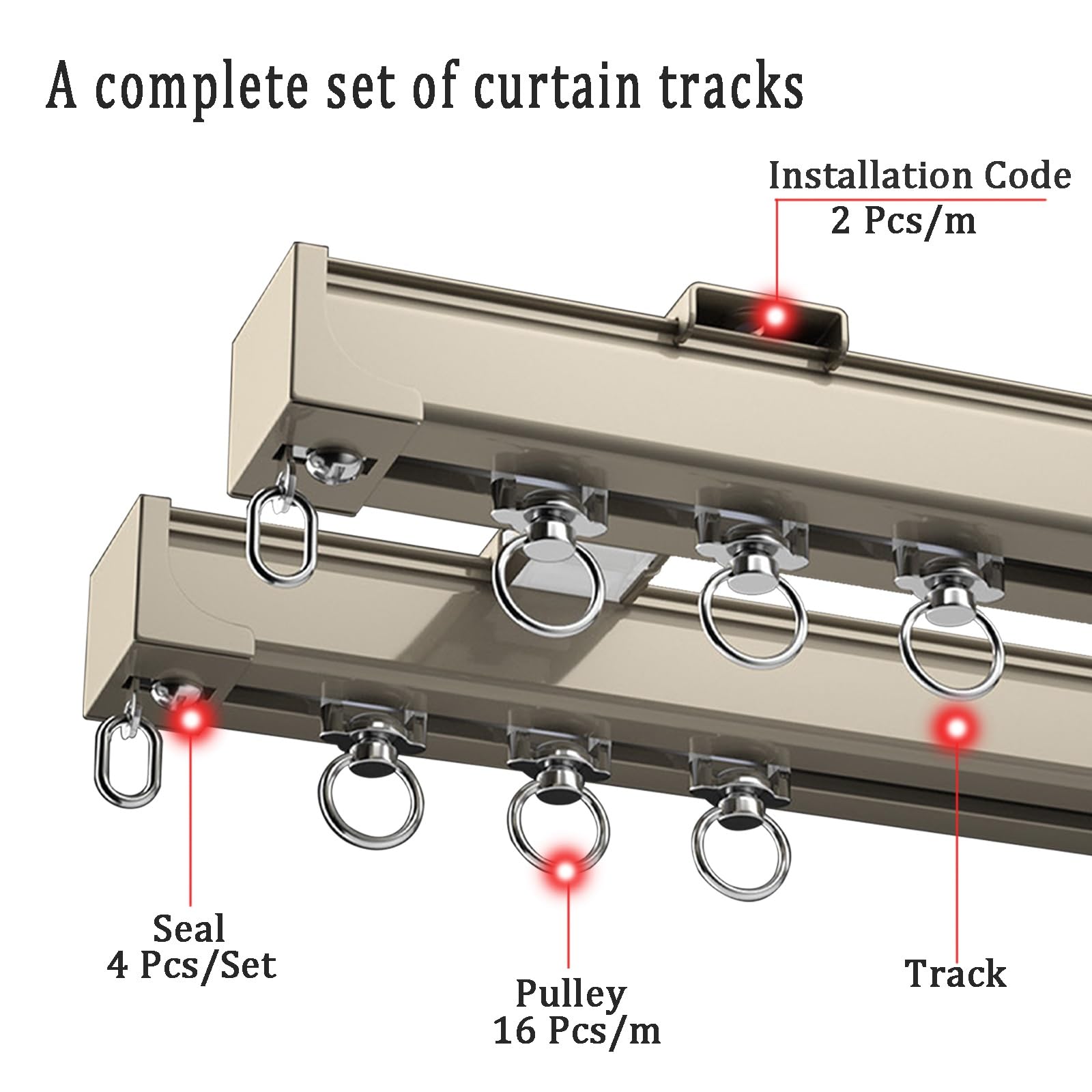 A complete set of curtain tracks

Installation Code
2 Pcs/m

Seal
4 Pcs/Set

Pulley
16 Pcs/m

Track