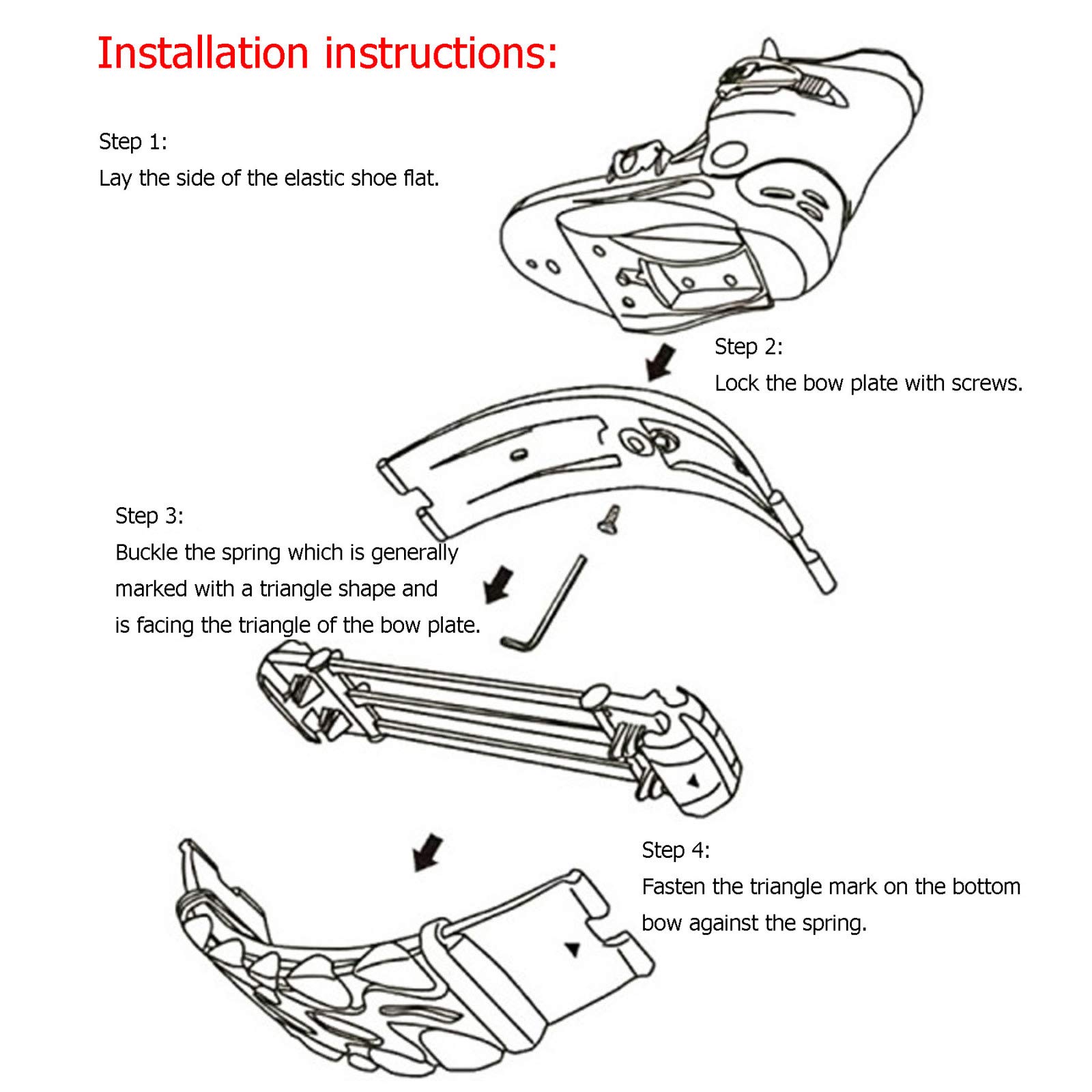 Installation instructions:

Step 1:
Lay the side of the elastic shoe flat.

Step 2:
Lock the bow plate with screws.

Step 3:
Buckle the spring which is generally marked with a triangle shape and is facing the triangle of the bow plate.

Step 4:
Fasten the triangle mark on the bottom bow against the spring.