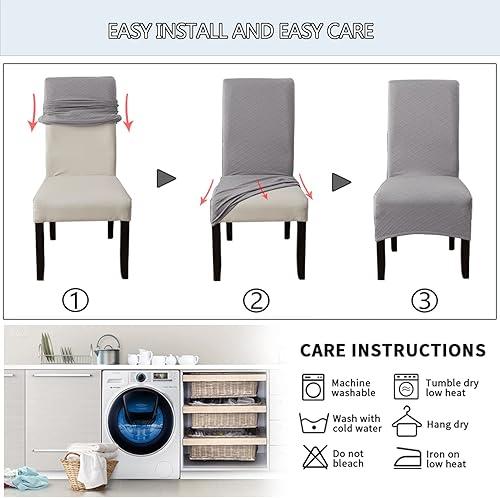 EASY INSTALL AND EASY CARE

①

②

③

CARE INSTRUCTIONS

Machine washable

Tumble dry low heat

Wash with cold water

Hang dry

Do not bleach

Iron on low heat