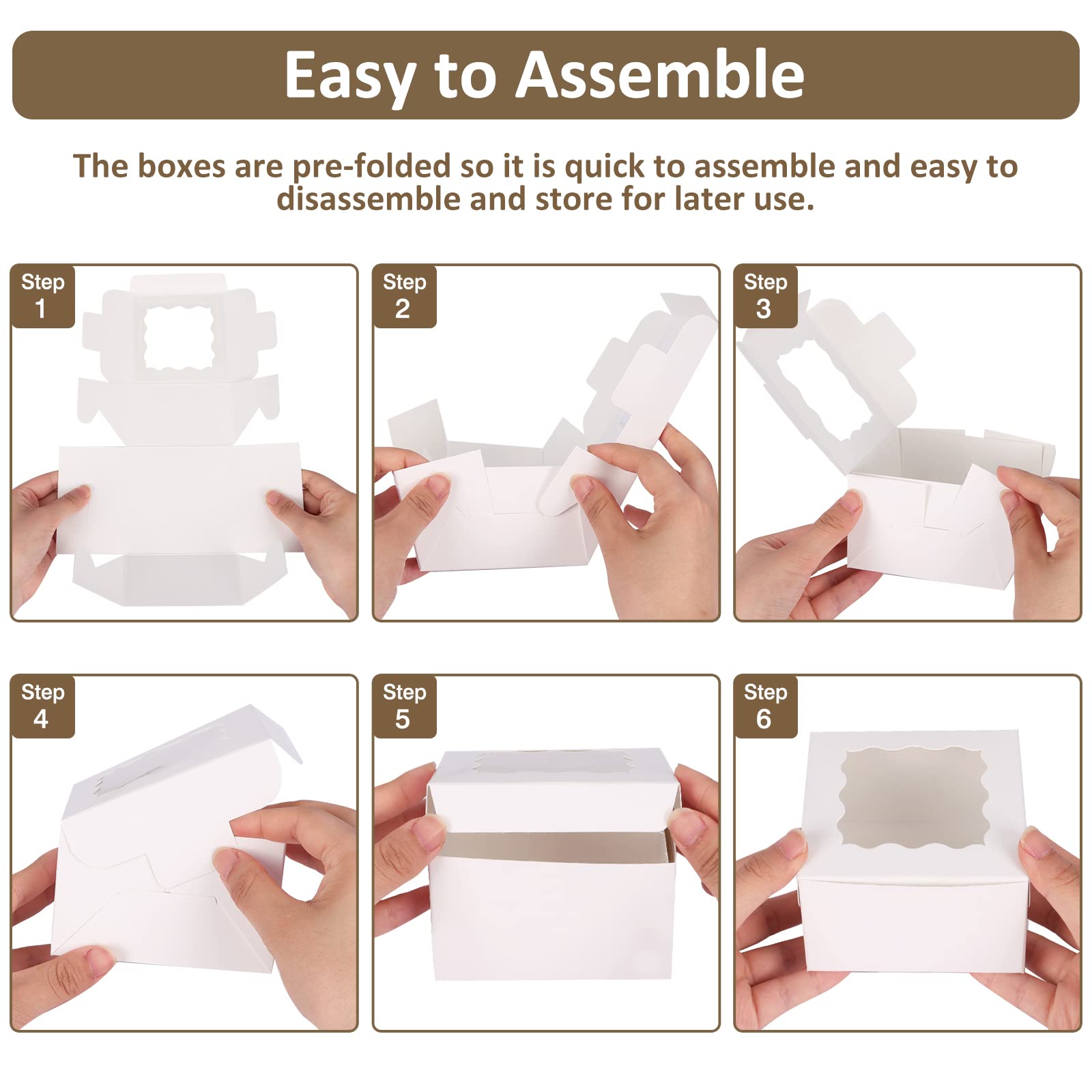 Easy to Assemble

The boxes are pre-folded so it is quick to assemble and easy to disassemble and store for later use.

Step 1

Step 2

Step 3

Step 4

Step 5

Step 6